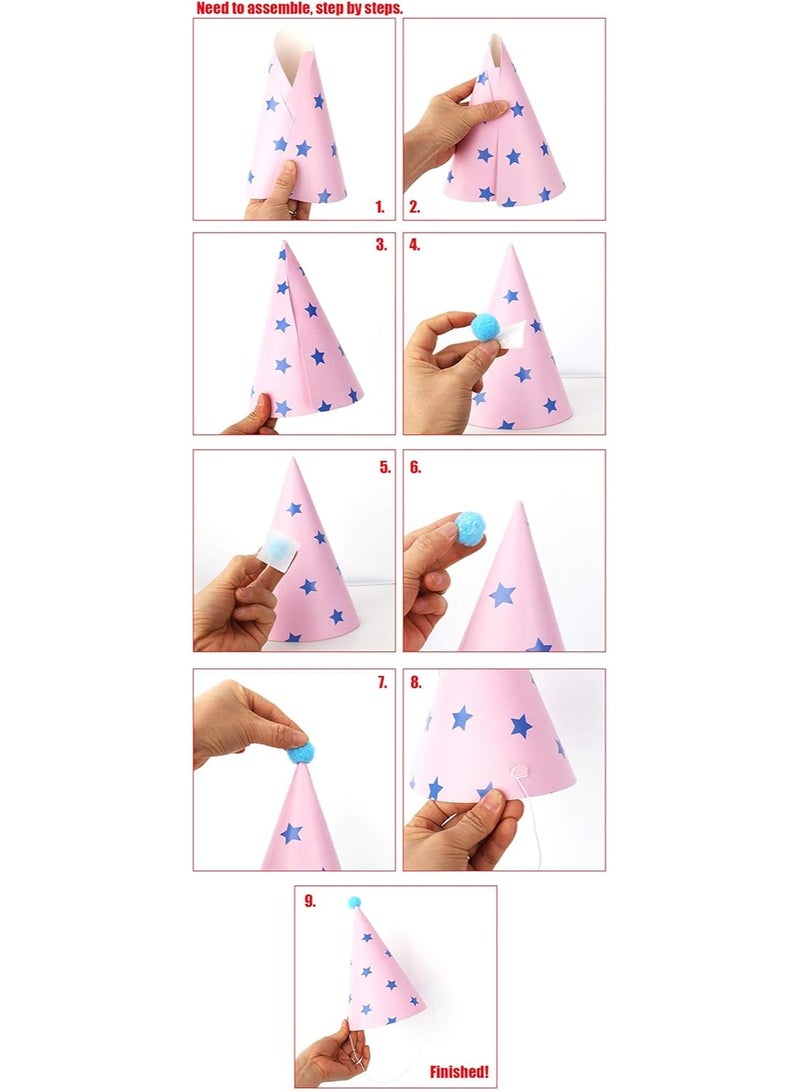 Need to assemble, step by steps.

1.

2.

3.

4.

5.

6.

7.

8.

9.

Finished!