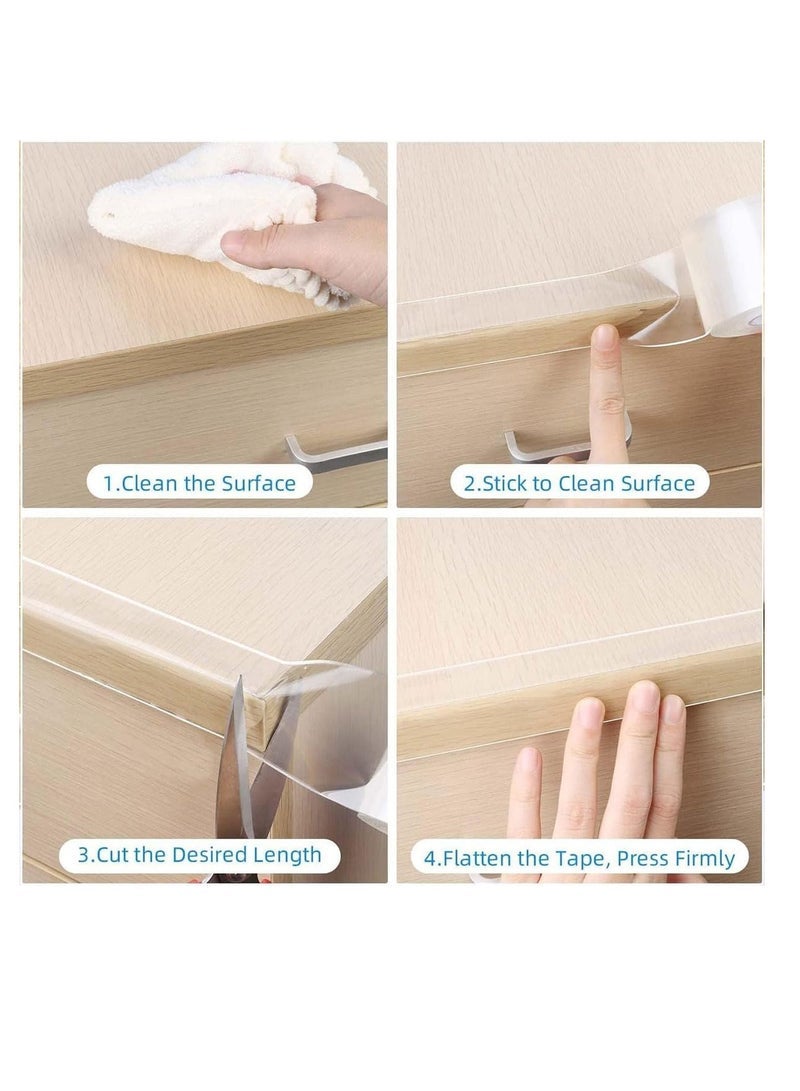 1.Clean the Surface

2.Stick to Clean Surface

3.Cut the Desired Length

4.Flatten the Tape, Press Firmly