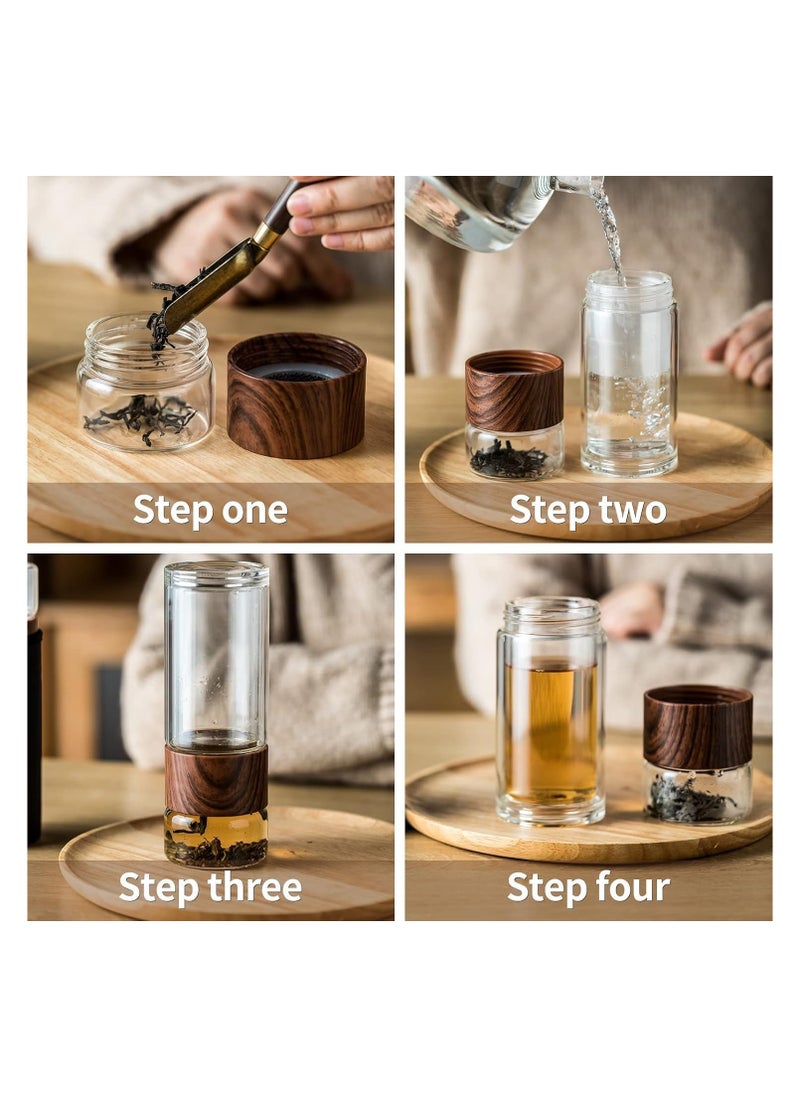 Step one

Step two

Step three

Step four