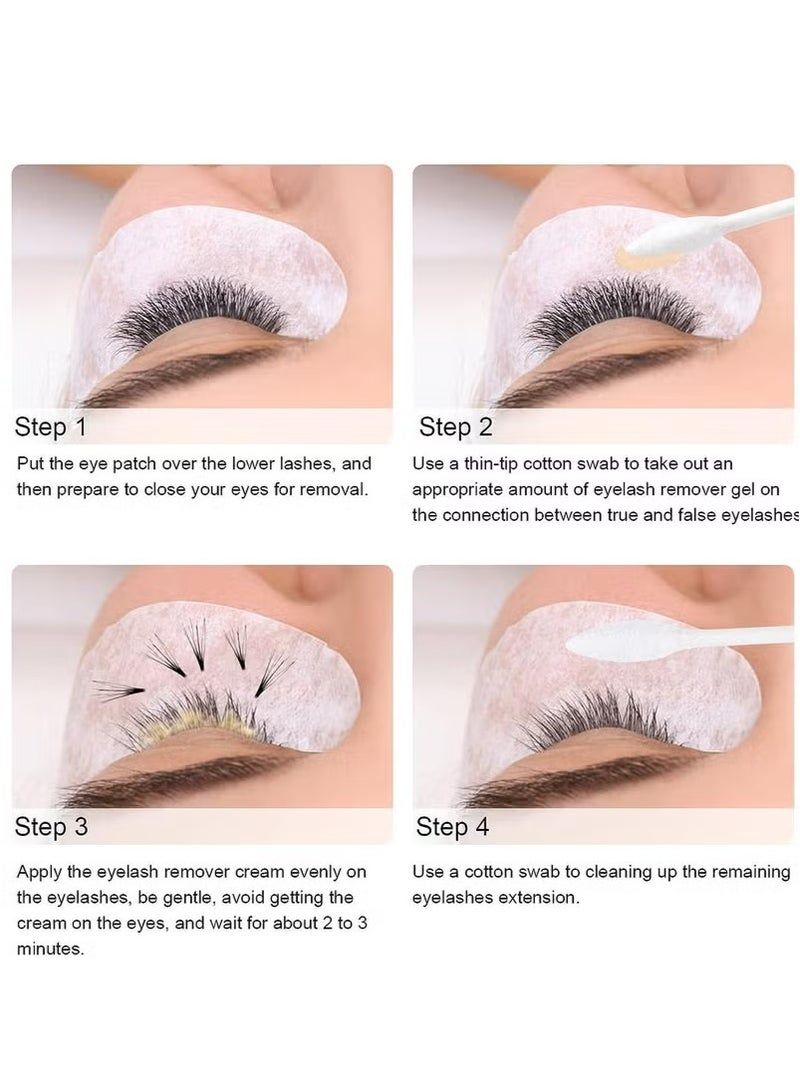 Step 1

Put the eye patch over the lower lashes, and then prepare to close your eyes for removal.

Step 2

Use a thin-tip cotton swab to take out an appropriate amount of eyelash remover gel on the connection between true and false eyelashes

Step 3

Apply the eyelash remover cream evenly on the eyelashes, be gentle, avoid getting the cream on the eyes, and wait for about 2 to 3 minutes.

Step 4

Use a cotton swab to cleaning up the remaining eyelashes extension.