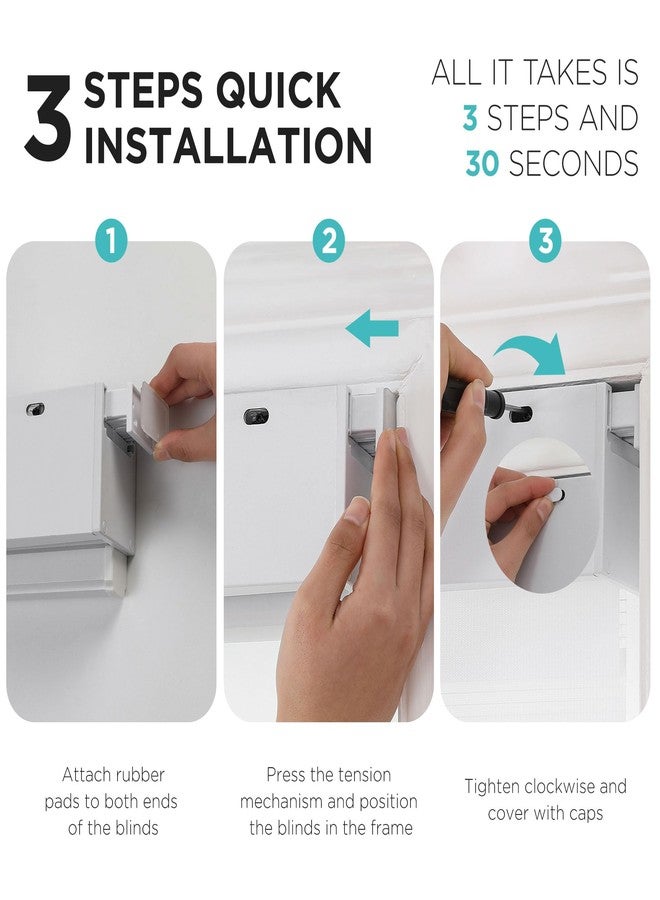 3 STEPS QUICK INSTALLATION

ALL IT TAKES IS 3 STEPS AND 30 SECONDS

1

2

3

Attach rubber pads to both ends of the blinds

Press the tension mechanism and position the blinds in the frame

Tighten clockwise and cover with caps