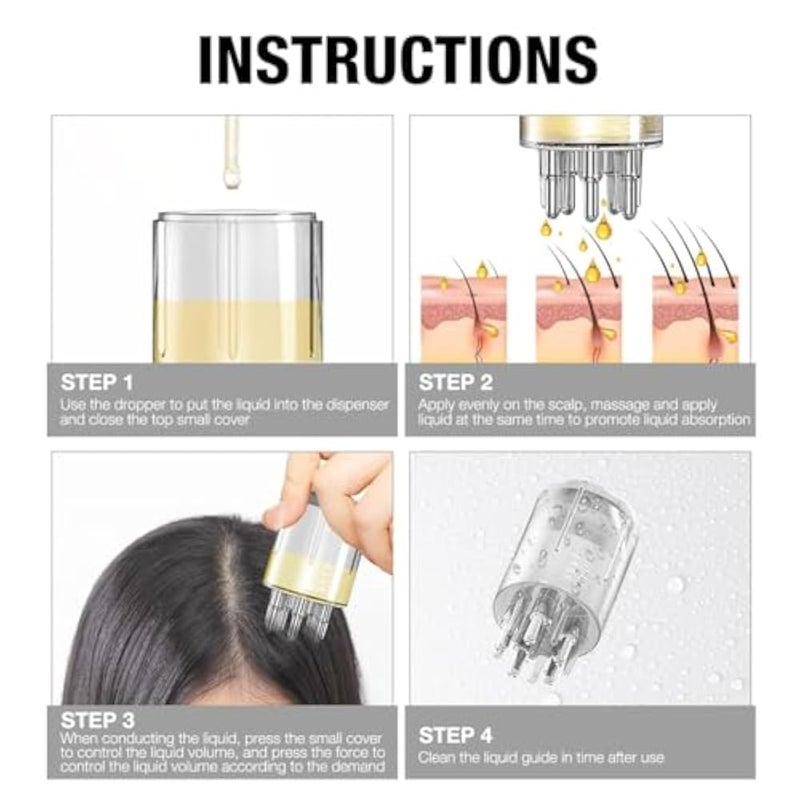 INSTRUCTIONS

STEP 1
Use the dropper to put the liquid into the dispenser and close the top small cover

STEP 2
Apply evenly on the scalp, massage and apply liquid at the same time to promote liquid absorption

STEP 3
When conducting the liquid, press the small cover to control the liquid volume, and press the force to control the liquid volume according to the demand

STEP 4
Clean the liquid guide in time after use