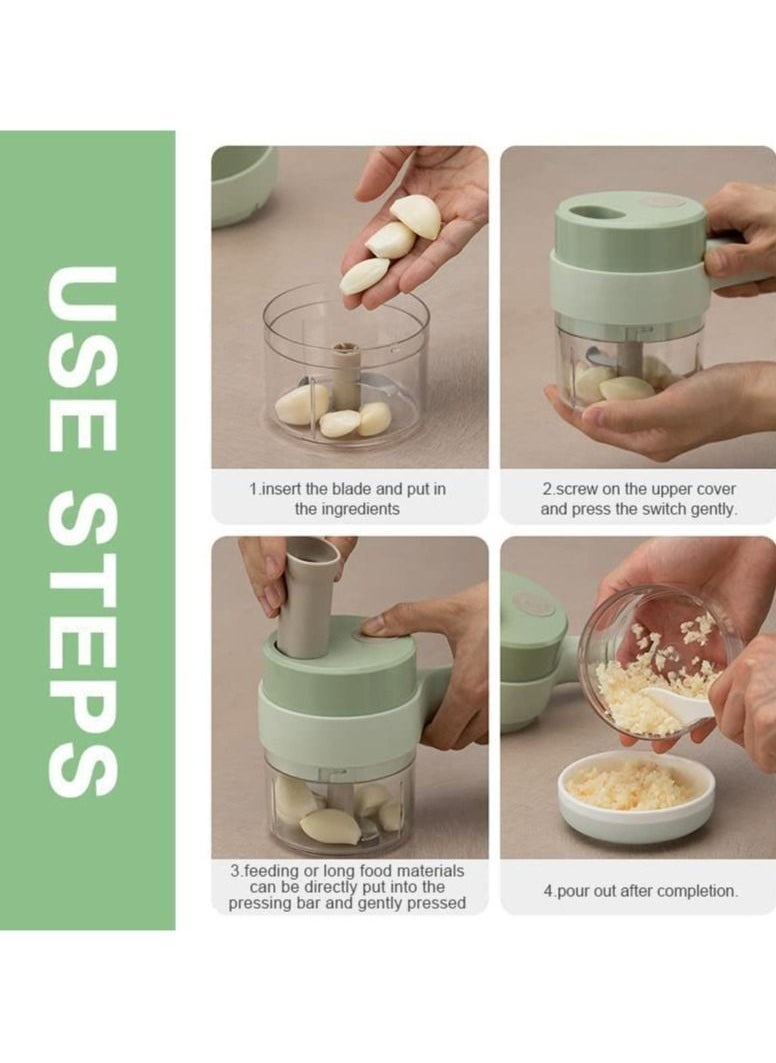 USE STEPS

1.insert the blade and put in the ingredients

2.screw on the upper cover and press the switch gently.

3.feeding or long food materials can be directly put into the pressing bar and gently pressed

4.pour out after completion.