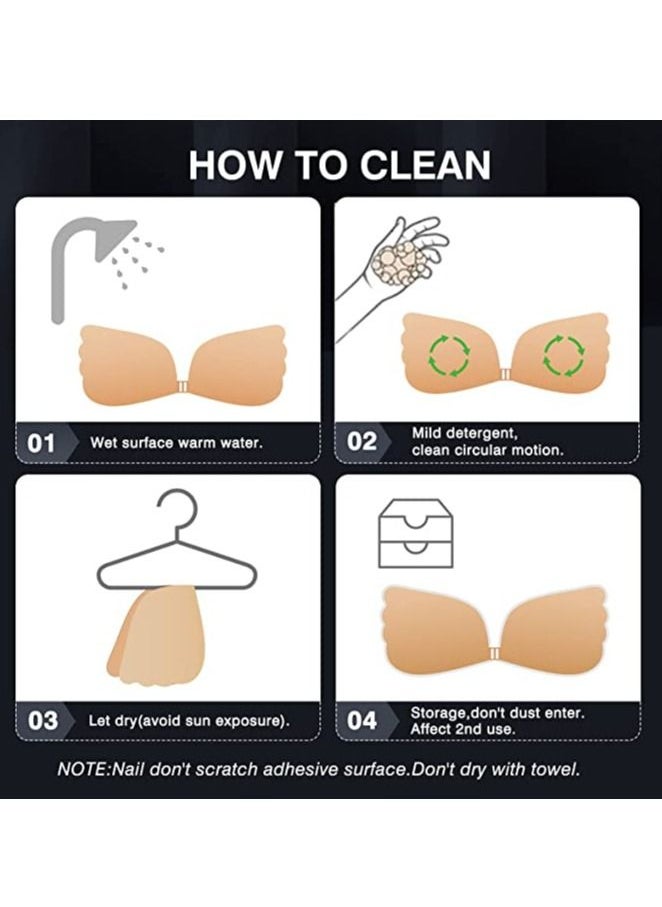 HOW TO CLEAN

01 Wet surface warm water.

02 Mild detergent, clean circular motion.

03 Let dry(avoid sun exposure).

04 Storage,don't dust enter. Affect 2nd use.

NOTE:Nail don't scratch adhesive surface.Don't dry with towel.