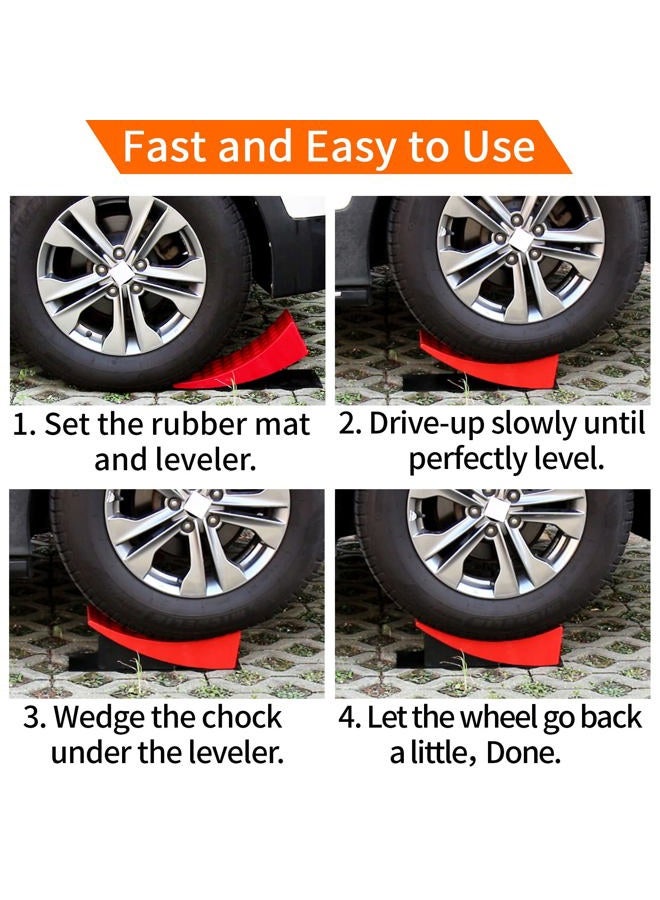 Fast and Easy to Use

1. Set the rubber mat and leveler.

2. Drive-up slowly until perfectly level.

3. Wedge the chock under the leveler.

4. Let the wheel go back a little, Done.