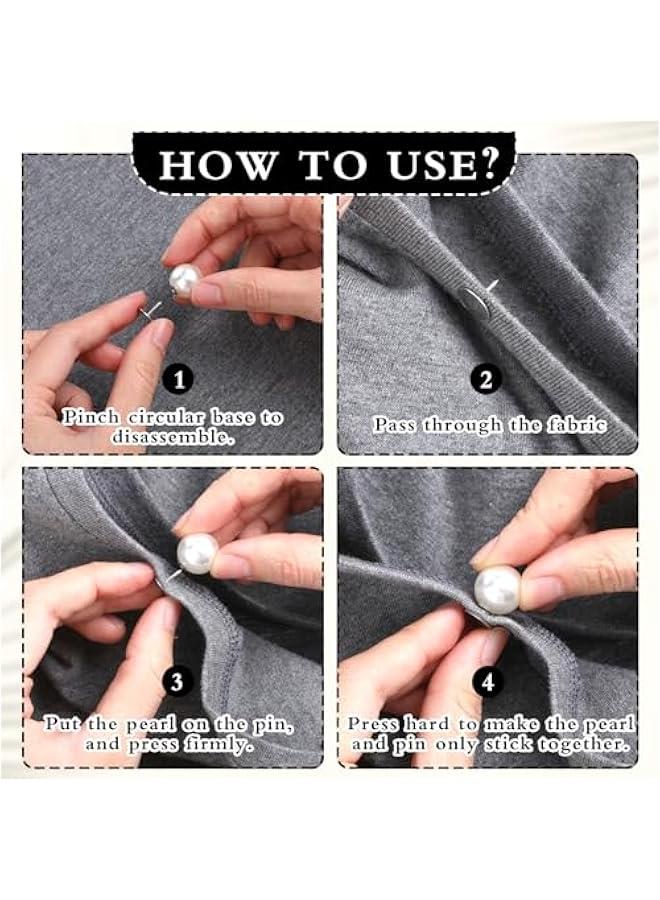 HOW TO USE?

1
Pinch circular base to disassemble.

2
Pass through the fabric

3
Put the pearl on the pin, and press firmly.

4
Press hard to make the pearl and pin only stick together.