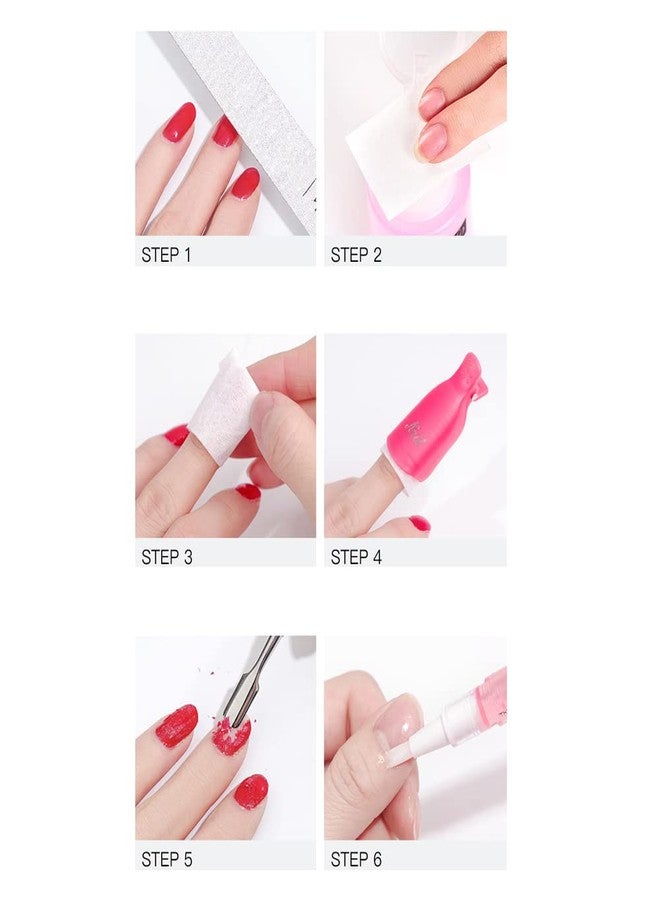 STEP 1

STEP 2

STEP 3

STEP 4

STEP 5

STEP 6