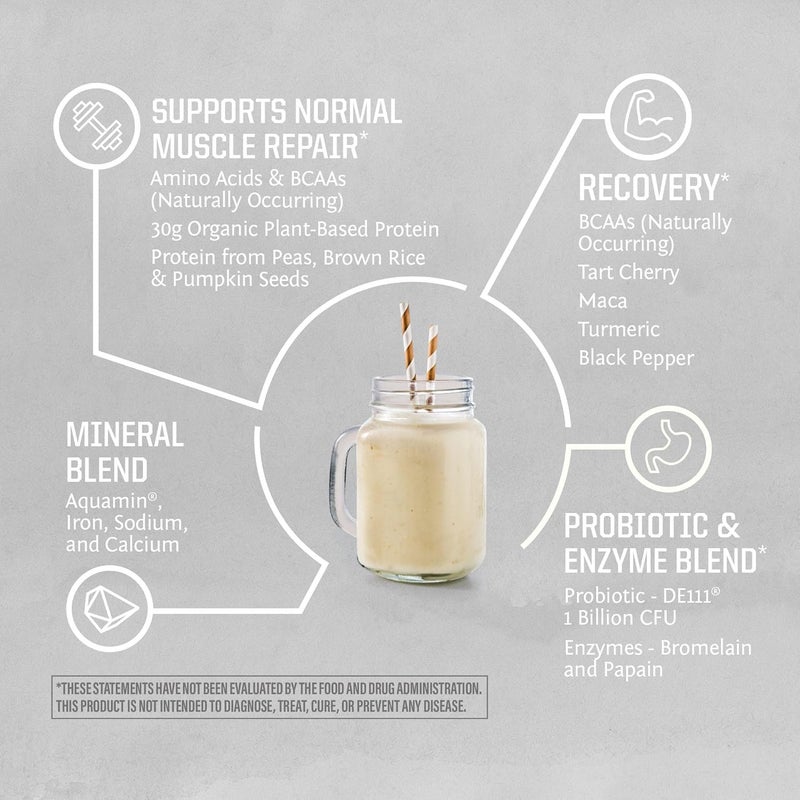 SUPPORTS NORMAL MUSCLE REPAIR*

Amino Acids & BCAAs (Naturally Occurring)

30g Organic Plant-Based Protein

Protein from Peas, Brown Rice & Pumpkin Seeds

RECOVERY*

BCAAs (Naturally Occurring)

Tart Cherry

Maca

Turmeric

Black Pepper

MINERAL BLEND

Aquamin®, Iron, Sodium, and Calcium

PROBIOTIC & ENZYME BLEND*

Probiotic - DE111® 1 Billion CFU

Enzymes - Bromelain and Papain

*THESE STATEMENTS HAVE NOT BEEN EVALUATED BY THE FOOD AND DRUG ADMINISTRATION. THIS PRODUCT IS NOT INTENDED TO DIAGNOSE, TREAT, CURE, OR PREVENT ANY DISEASE.