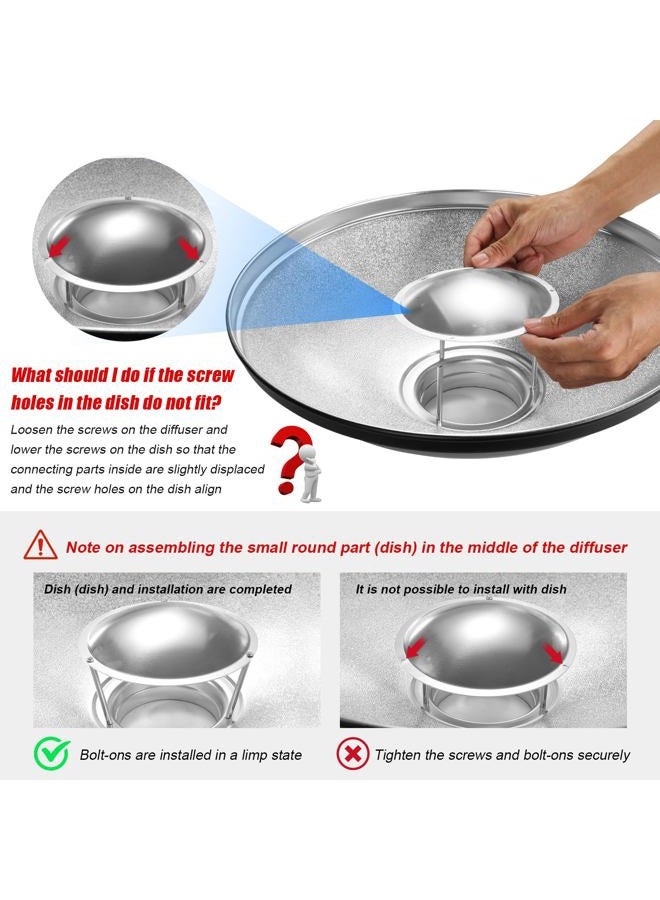 What should I do if the screw holes in the dish do not fit?

Loosen the screws on the diffuser and lower the screws on the dish so that the connecting parts inside are slightly displaced and the screw holes on the dish align

Note on assembling the small round part (dish) in the middle of the diffuser

Dish (dish) and installation are completed

It is not possible to install with dish

Bolt-ons are installed in a limp state

Tighten the screws and bolt-ons securely