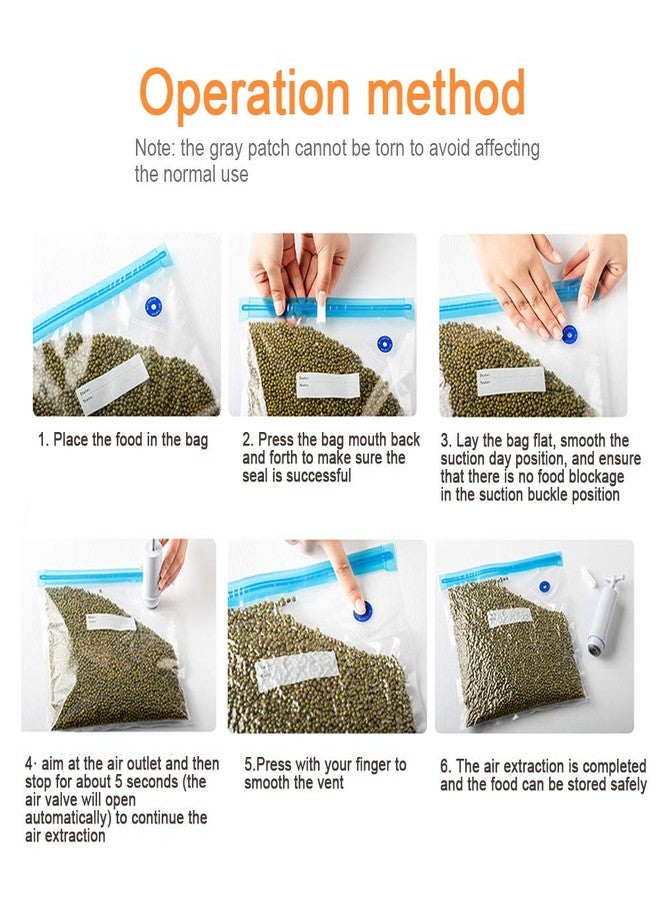 Operation method

Note: the gray patch cannot be torn to avoid affecting the normal use

1. Place the food in the bag

2. Press the bag mouth back and forth to make sure the seal is successful

3. Lay the bag flat, smooth the suction day position, and ensure that there is no food blockage in the suction buckle position

4· aim at the air outlet and then stop for about 5 seconds (the air valve will open automatically) to continue the air extraction

5.Press with your finger to smooth the vent

6. The air extraction is completed and the food can be stored safely