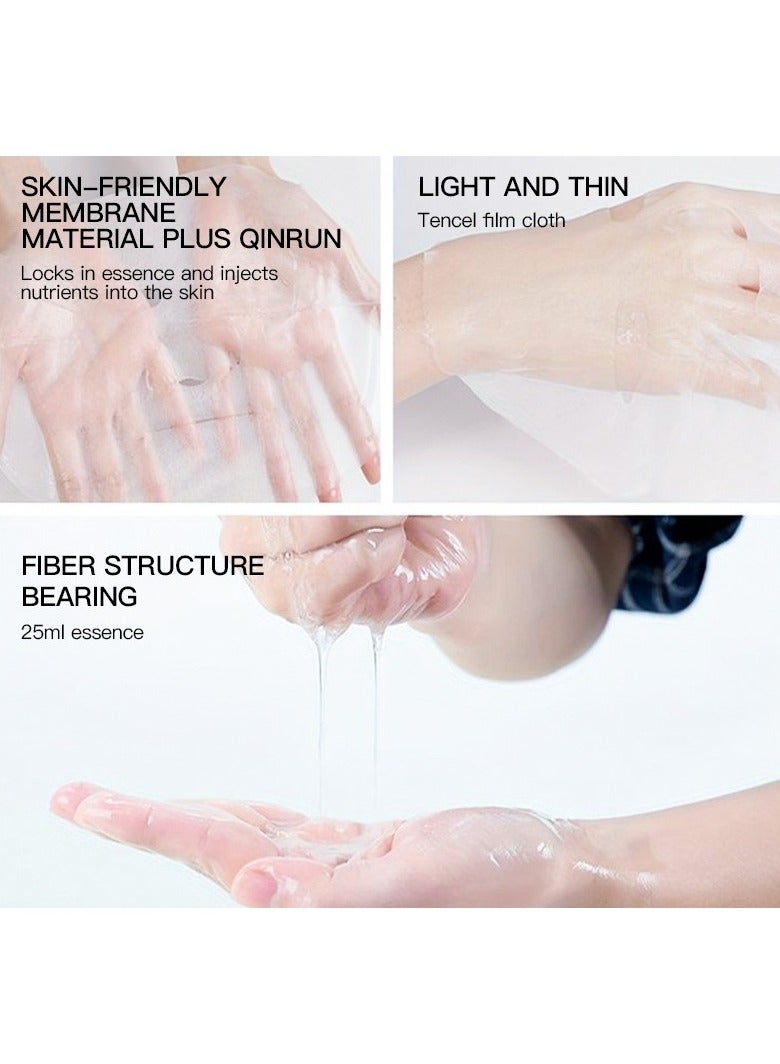 SKIN-FRIENDLY MEMBRANE MATERIAL PLUS QINRUN

Locks in essence and injects nutrients into the skin

LIGHT AND THIN

Tencel film cloth

FIBER STRUCTURE BEARING

25ml essence