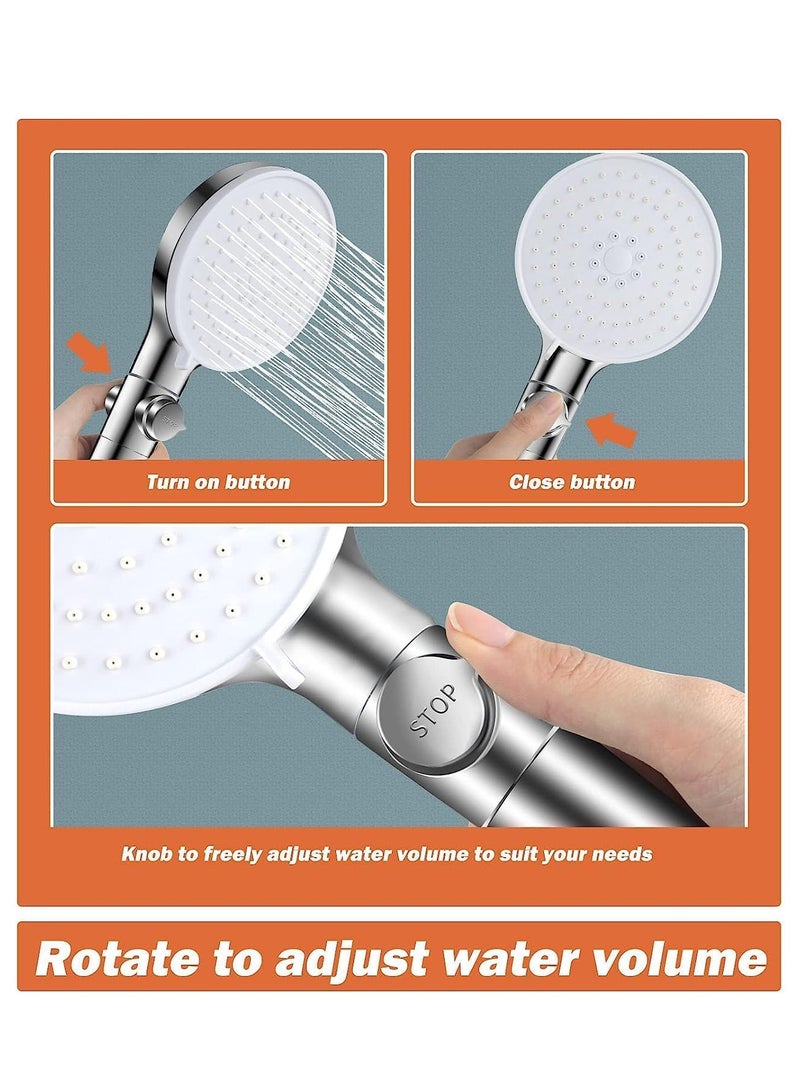 Turn on button

Close button

STOP

Knob to freely adjust water volume to suit your needs

Rotate to adjust water volume