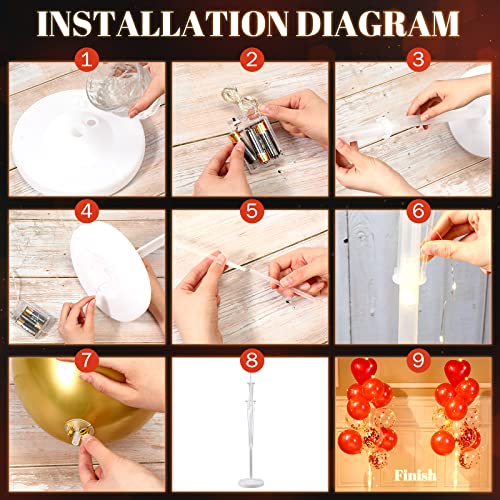 INSTALLATION DIAGRAM

1

2

3

4

5

6

7

8

9

Finish