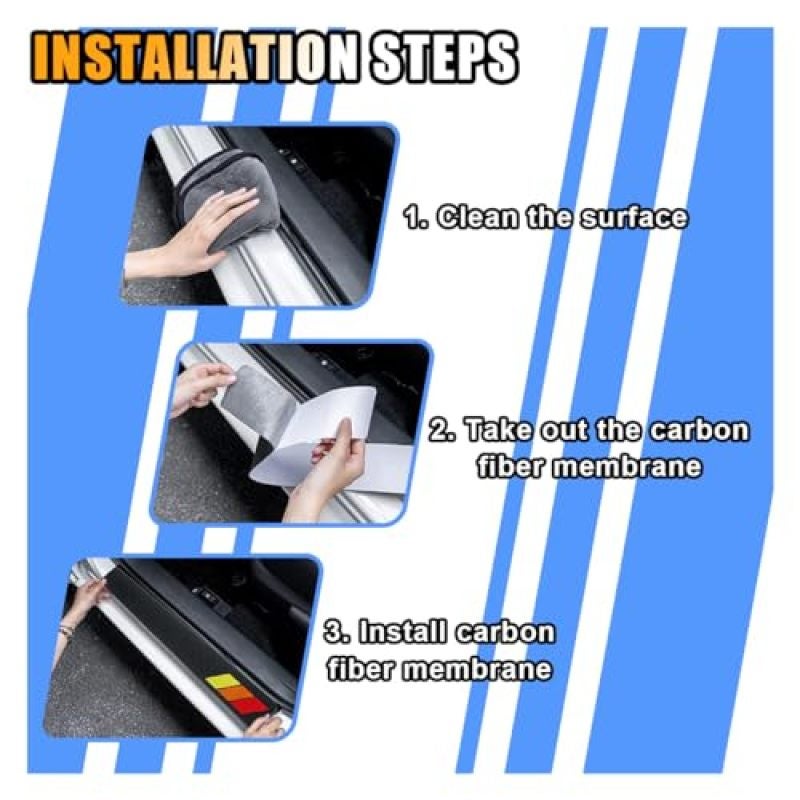 INSTALLATION STEPS

1. Clean the surface

2. Take out the carbon fiber membrane

3. Install carbon fiber membrane