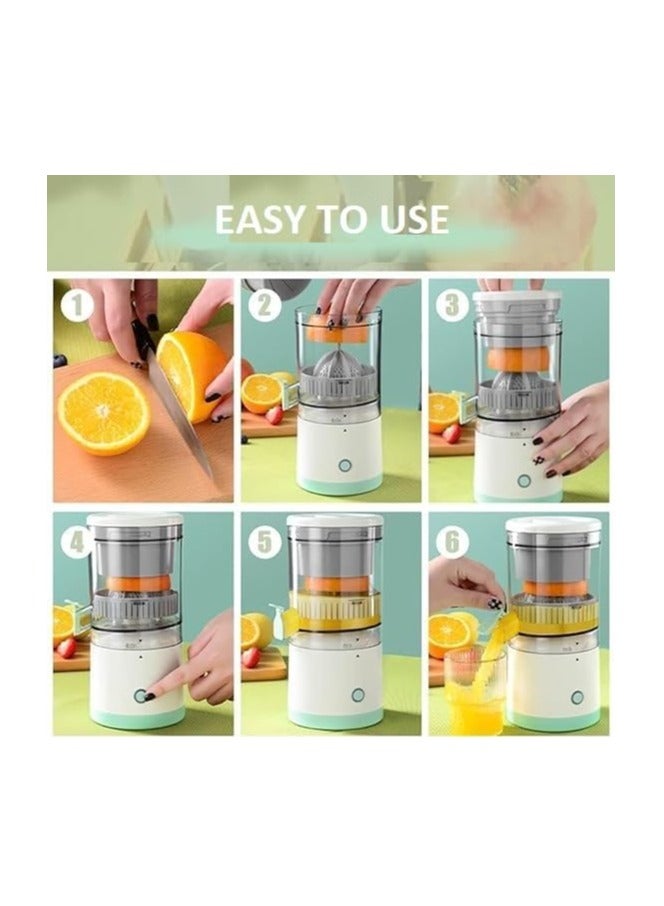 EASY TO USE

1

2

3

4

5

6