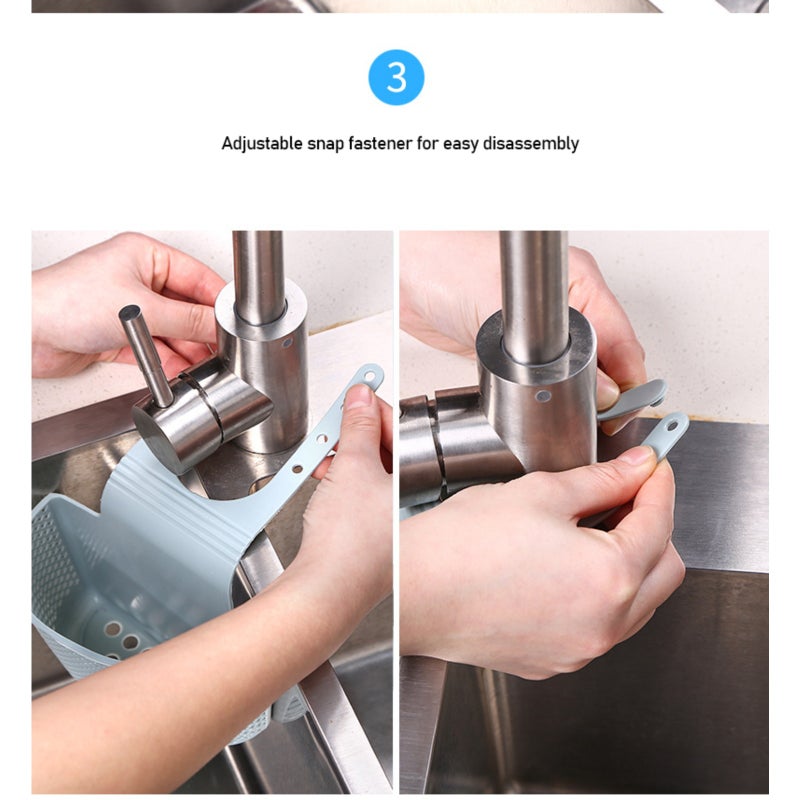 3

Adjustable snap fastener for easy disassembly