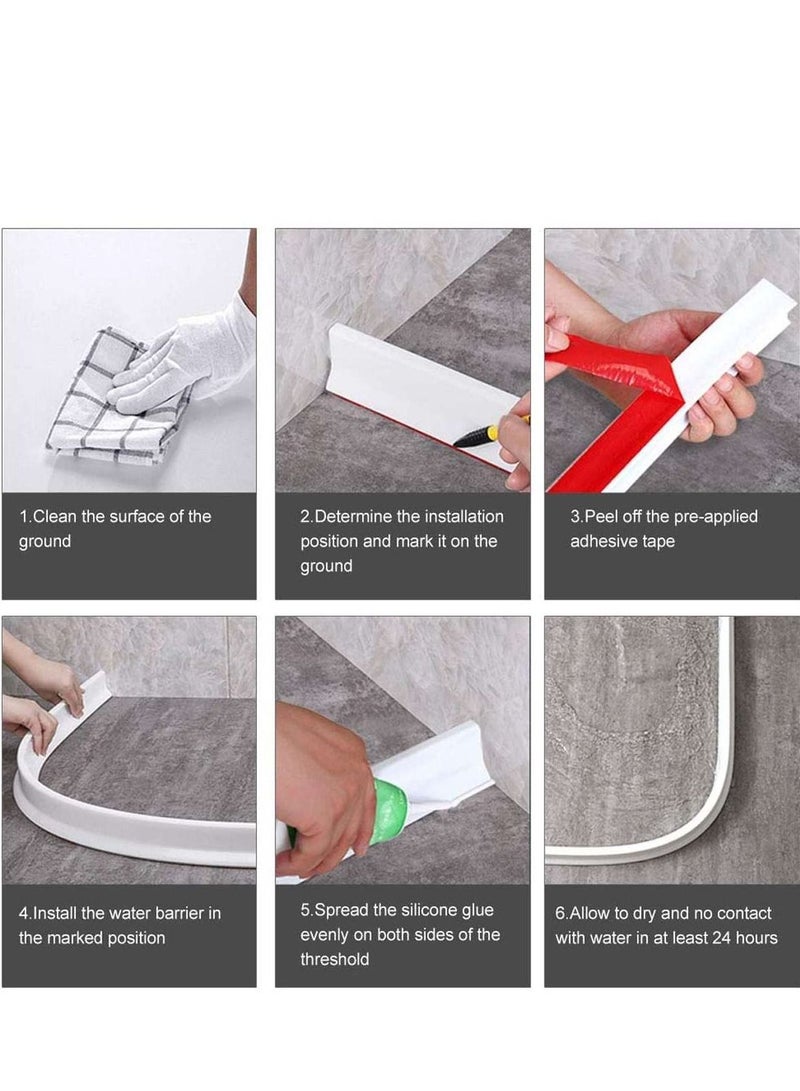 1.Clean the surface of the ground

2.Determine the installation position and mark it on the ground

3.Peel off the pre-applied adhesive tape

4.Install the water barrier in the marked position

5.Spread the silicone glue evenly on both sides of the threshold

6.Allow to dry and no contact with water in at least 24 hours