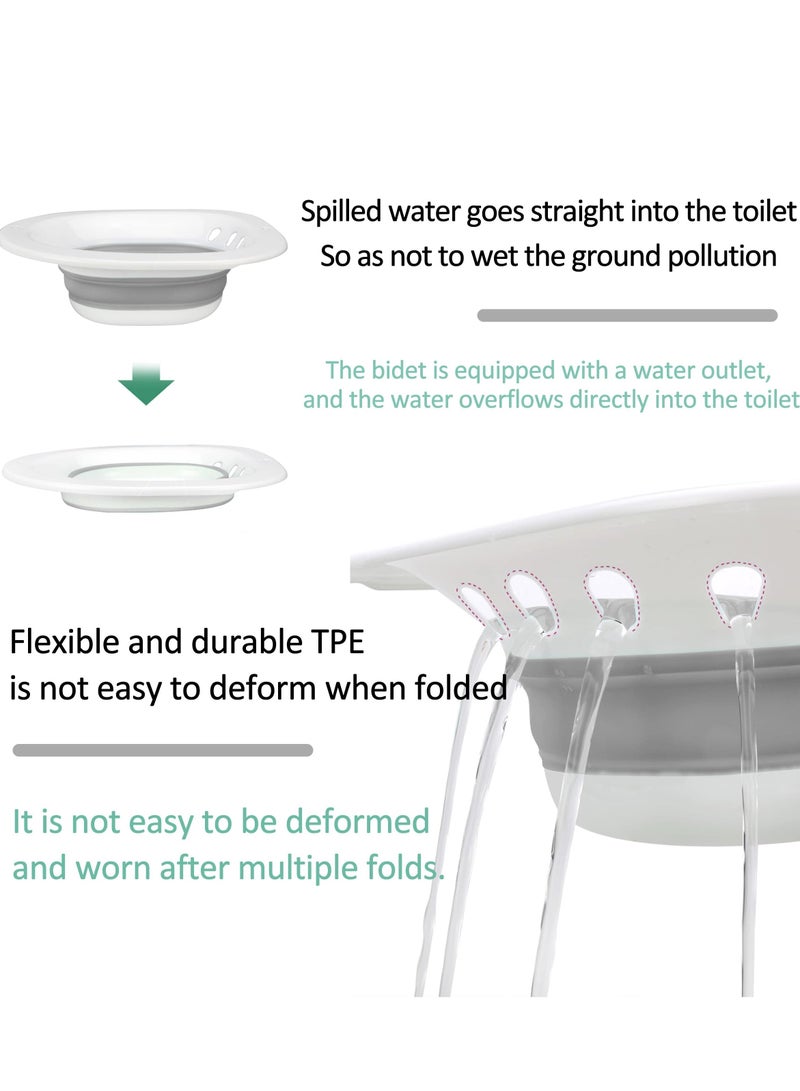 Spilled water goes straight into the toilet
So as not to wet the ground pollution

The bidet is equipped with a water outlet, and the water overflows directly into the toilet

Flexible and durable TPE
is not easy to deform when folded

It is not easy to be deformed and worn after multiple folds.