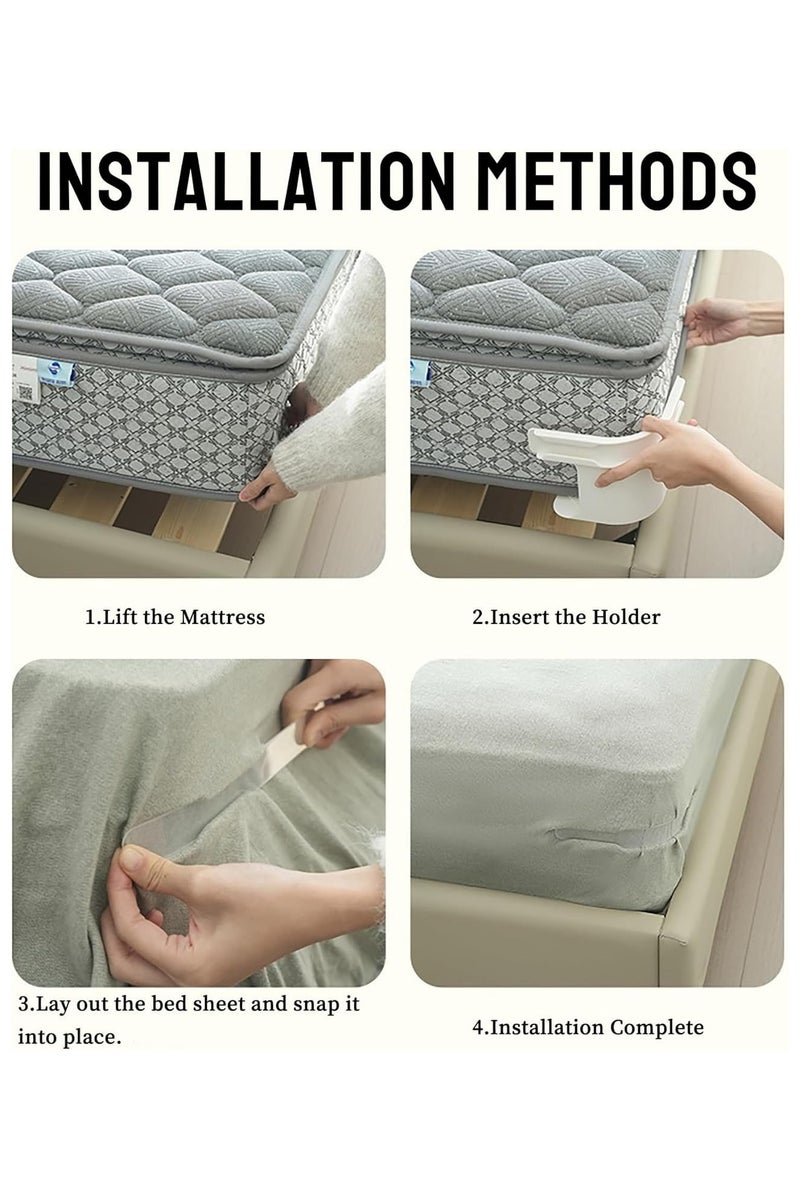 INSTALLATION METHODS

1.Lift the Mattress

2.Insert the Holder

3.Lay out the bed sheet and snap it into place.

4.Installation Complete