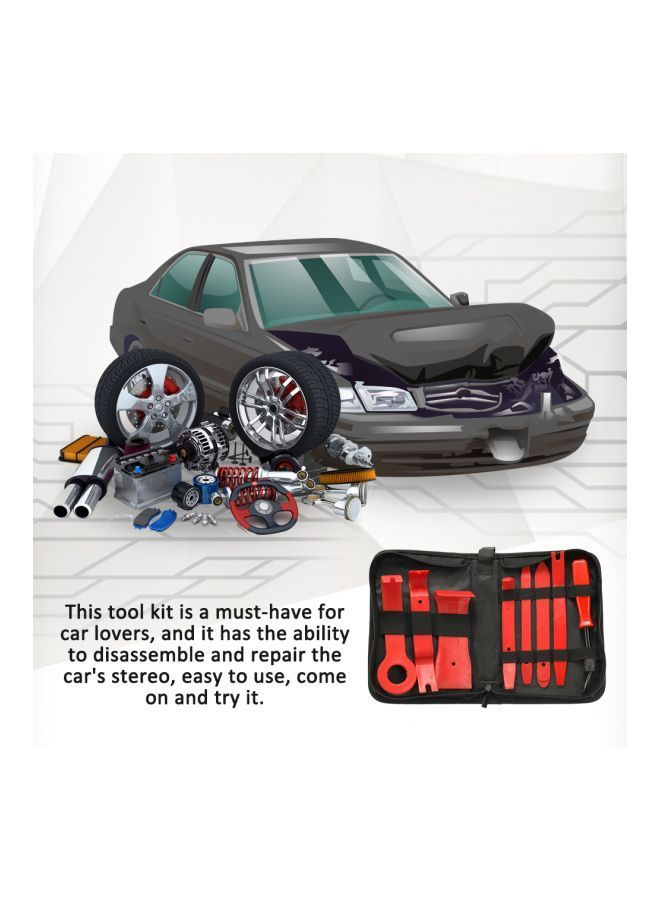 This tool kit is a must-have for car lovers, and it has the ability to disassemble and repair the car's stereo, easy to use, come on and try it.