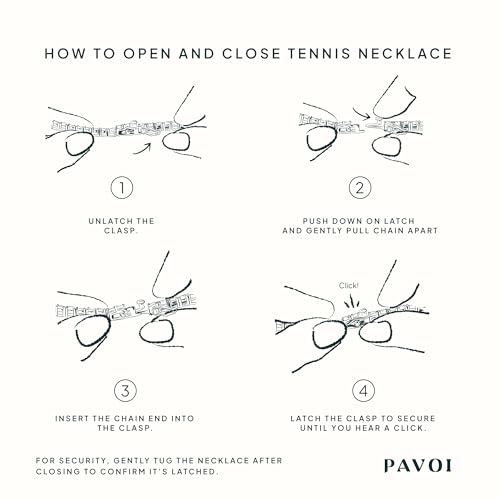 HOW TO OPEN AND CLOSE TENNIS NECKLACE

1

UNLATCH THE CLASP.

2

PUSH DOWN ON LATCH AND GENTLY PULL CHAIN APART

3

INSERT THE CHAIN END INTO THE CLASP.

Click!

4

LATCH THE CLASP TO SECURE UNTIL YOU HEAR A CLICK.

FOR SECURITY, GENTLY TUG THE NECKLACE AFTER CLOSING TO CONFIRM IT'S LATCHED.

PAVOI