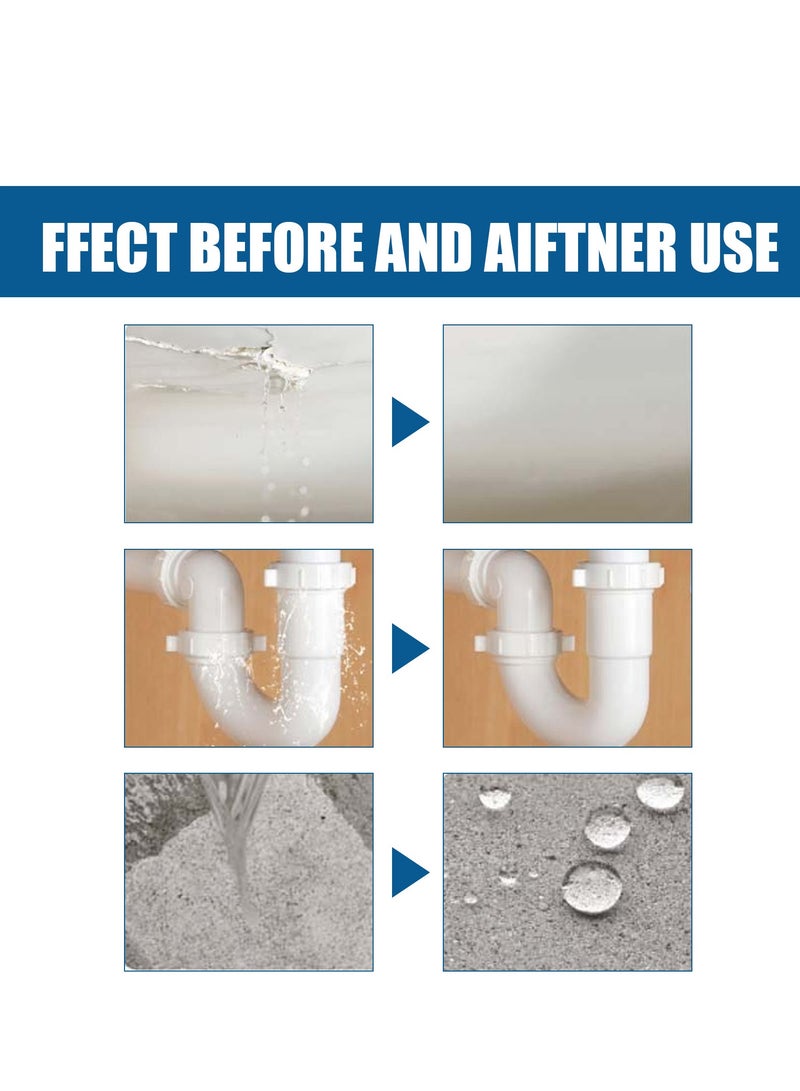 FFECT BEFORE AND AIFTNER USE