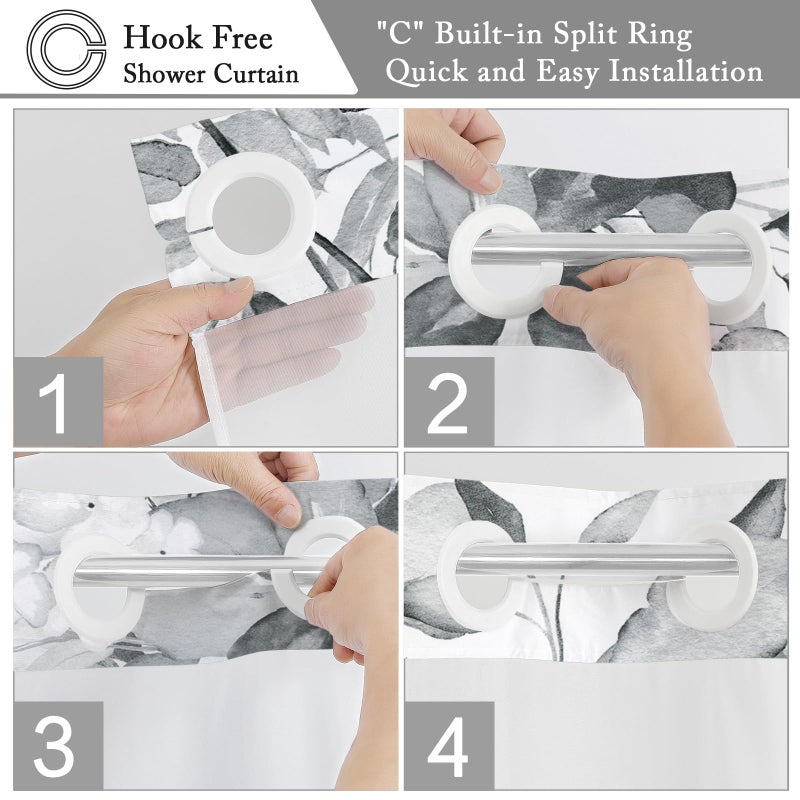 Hook Free
Shower Curtain

"C" Built-in Split Ring
Quick and Easy Installation

1

2

3

4