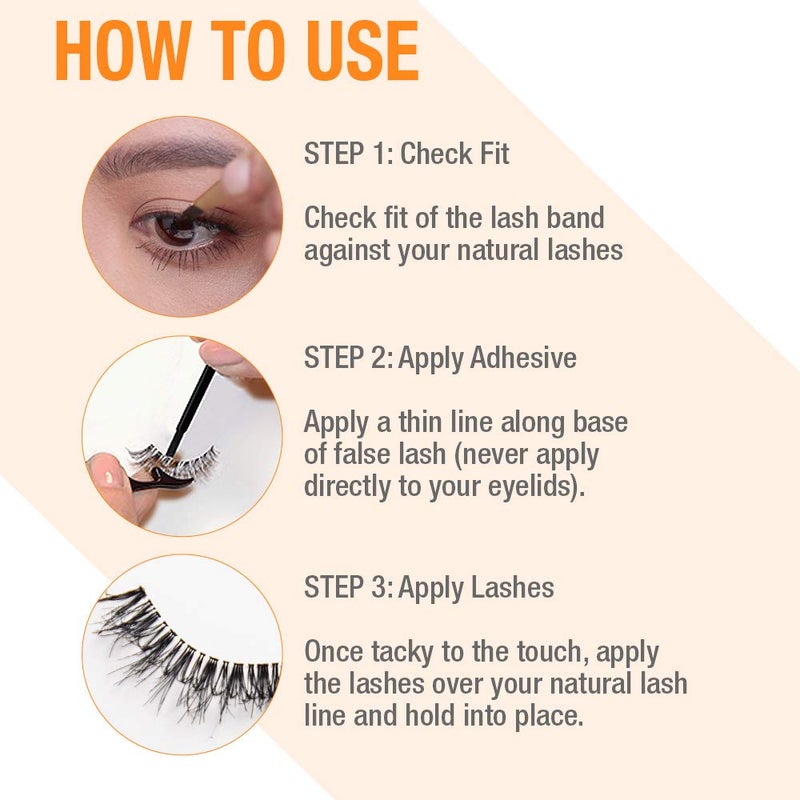 HOW TO USE

STEP 1: Check Fit

Check fit of the lash band against your natural lashes

STEP 2: Apply Adhesive

Apply a thin line along base of false lash (never apply directly to your eyelids).

STEP 3: Apply Lashes

Once tacky to the touch, apply the lashes over your natural lash line and hold into place.