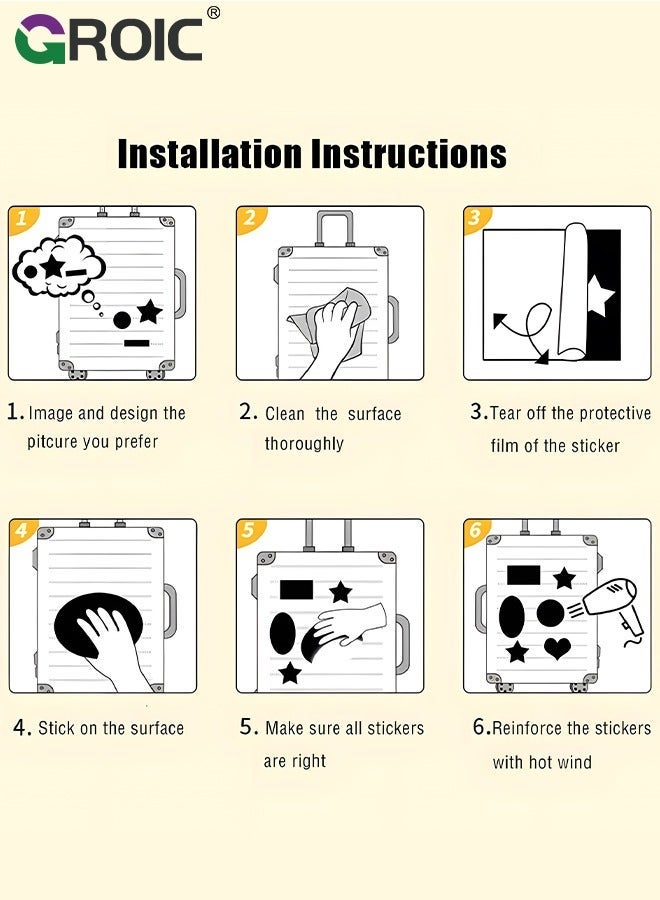 GROIC®

Installation Instructions

1

2

3

1. Image and design the pitcure you prefer

2. Clean the surface thoroughly

3. Tear off the protective film of the sticker

4

5

6

4. Stick on the surface

5. Make sure all stickers are right

6. Reinforce the stickers with hot wind