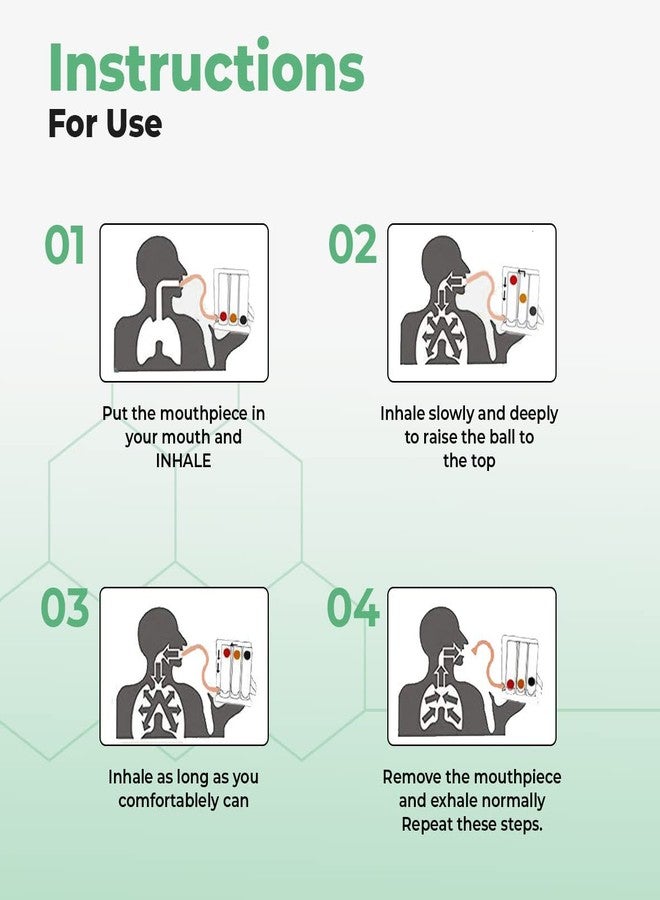 Instructions
For Use

01

Put the mouthpiece in your mouth and INHALE

02

Inhale slowly and deeply to raise the ball to the top

03

Inhale as long as you comfortablely can

04

Remove the mouthpiece and exhale normally Repeat these steps.