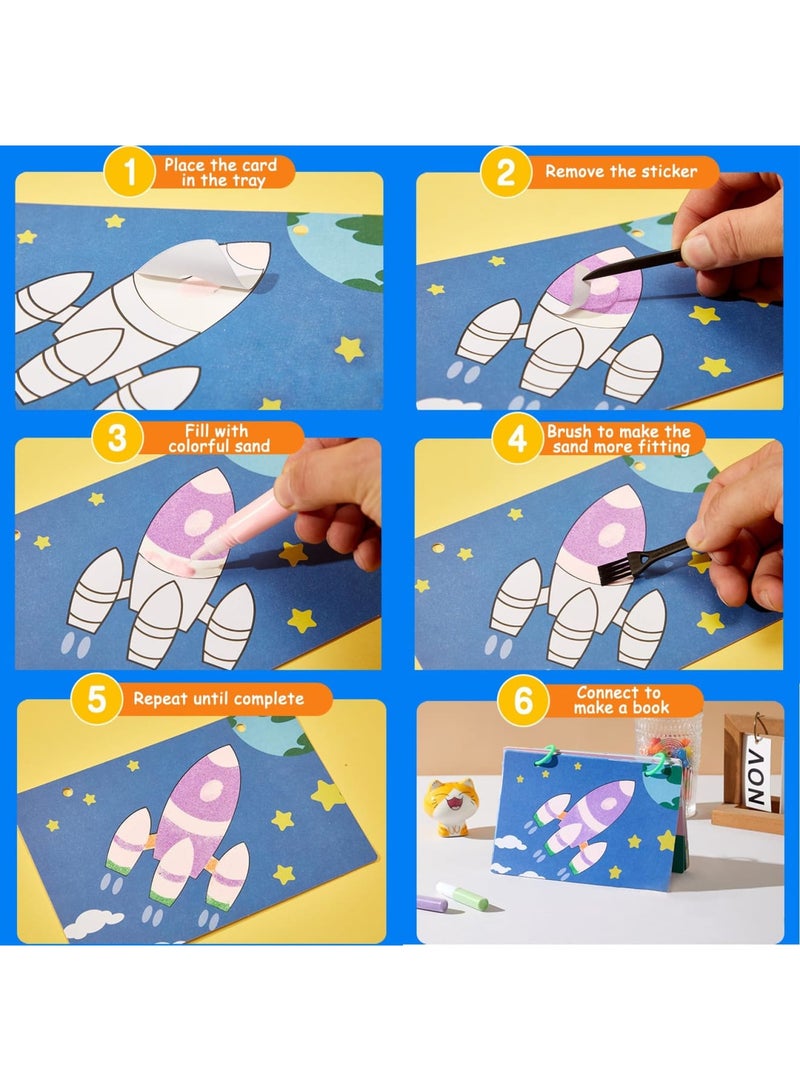 1 Place the card in the tray

2 Remove the sticker

3 Fill with colorful sand

4 Brush to make the sand more fitting

5 Repeat until complete

6 Connect to make a book

NOV