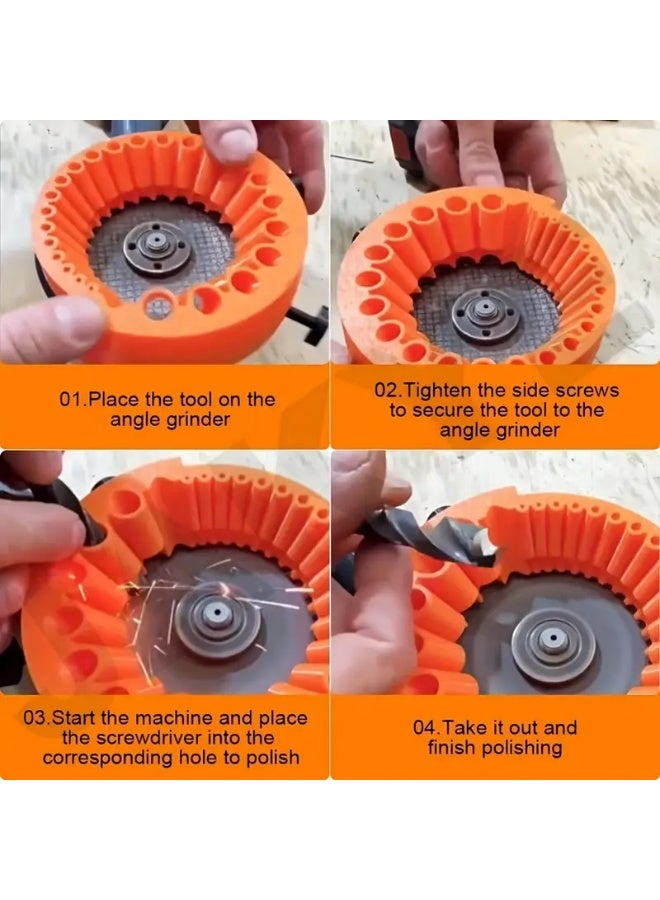 01.Place the tool on the angle grinder

02.Tighten the side screws to secure the tool to the angle grinder

03.Start the machine and place the screwdriver into the corresponding hole to polish

04.Take it out and finish polishing