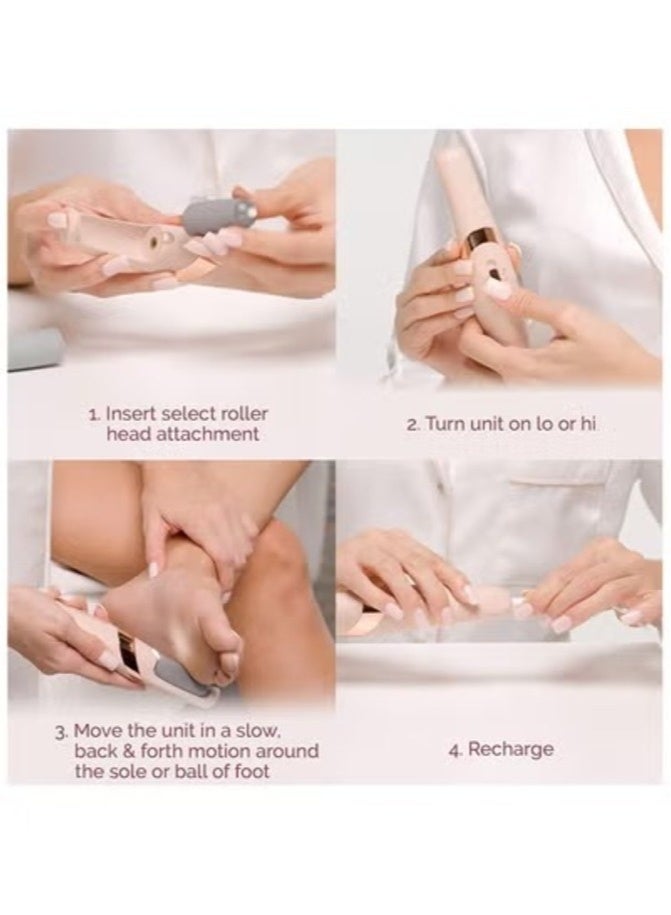 1. Insert select roller head attachment

2. Turn unit on lo or hi

3. Move the unit in a slow, back & forth motion around the sole or ball of foot

4. Recharge