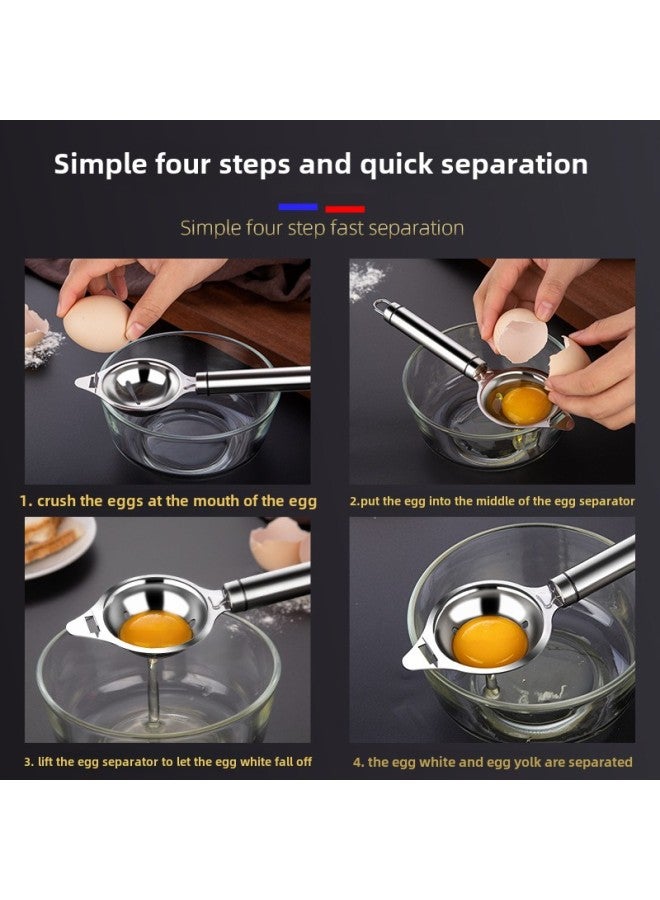 Simple four steps and quick separation

Simple four step fast separation

1. crush the eggs at the mouth of the egg

2.put the egg into the middle of the egg separator

3. lift the egg separator to let the egg white fall off

4. the egg white and egg yolk are separated