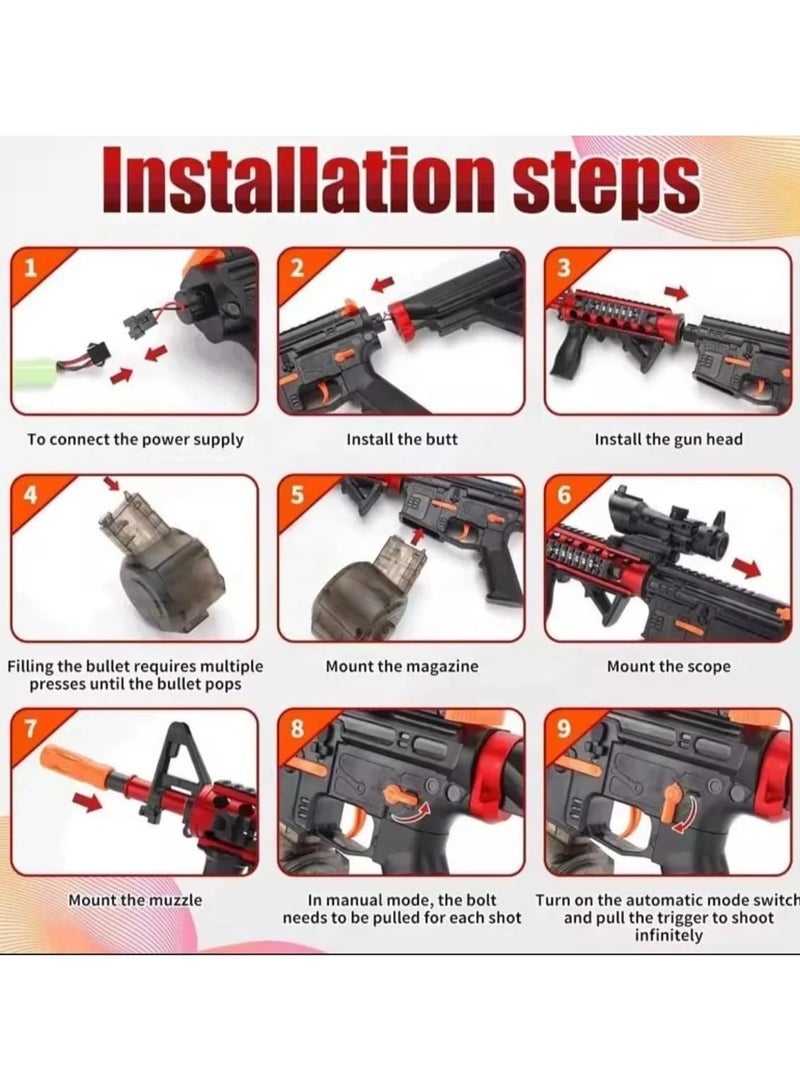 Installation steps

1
To connect the power supply

2
Install the butt

3
Install the gun head

4
Filling the bullet requires multiple presses until the bullet pops

5
Mount the magazine

6
Mount the scope

7
Mount the muzzle

8
In manual mode, the bolt needs to be pulled for each shot

9
Turn on the automatic mode switch and pull the trigger to shoot infinitely