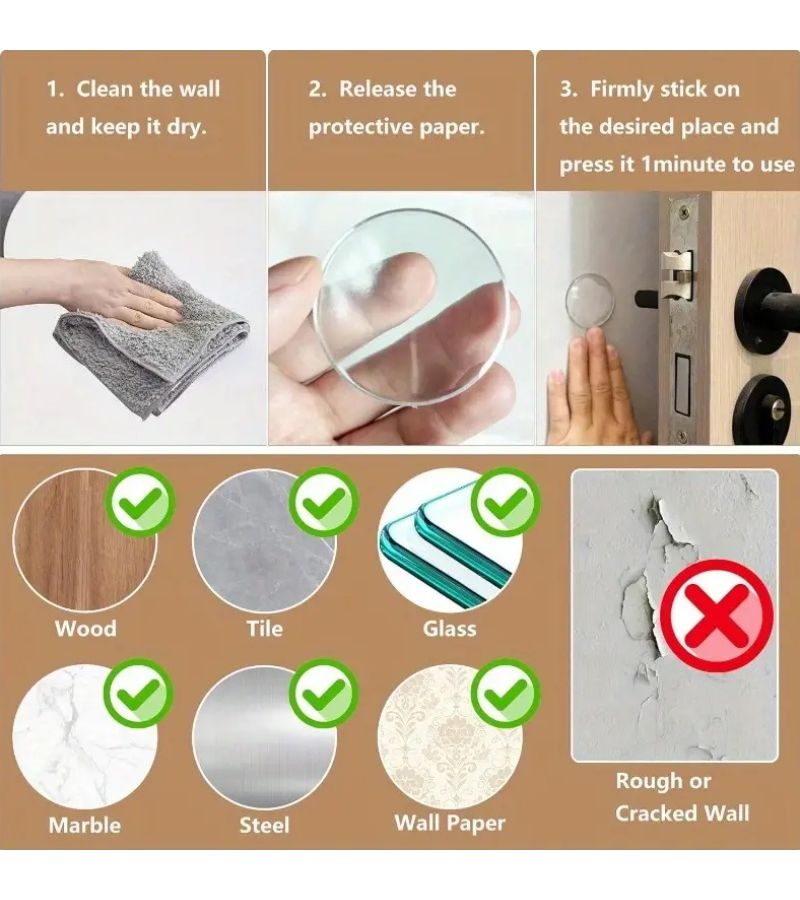 1. Clean the wall and keep it dry.

2. Release the protective paper.

3. Firmly stick on the desired place and press it 1minute to use

Wood

Tile

Glass

Marble

Steel

Wall Paper

Rough or Cracked Wall