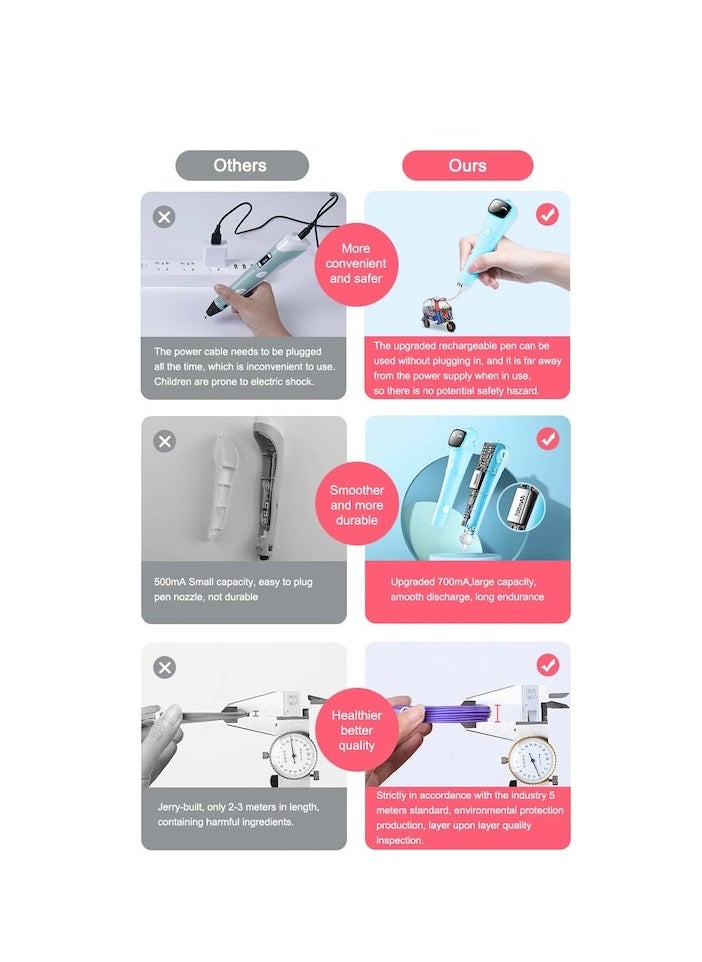 Others

Ours

More convenient and safer

The power cable needs to be plugged all the time, which is inconvenient to use. Children are prone to electric shock.

The upgraded rechargeable pen can be used without plugging in, and it is far away from the power supply when in use, so there is no potential safety hazard.

Smoother and more durable

500mA Small capacity, easy to plug pen nozzle, not durable

Upgraded 700mA,large capacity, smooth discharge, long endurance

Healthier better quality

Jerry-built, only 2-3 meters in length, containing harmful ingredients.

Strictly in accordance with the industry 5 meters standard, environmental protection production, layer upon layer quality inspection.