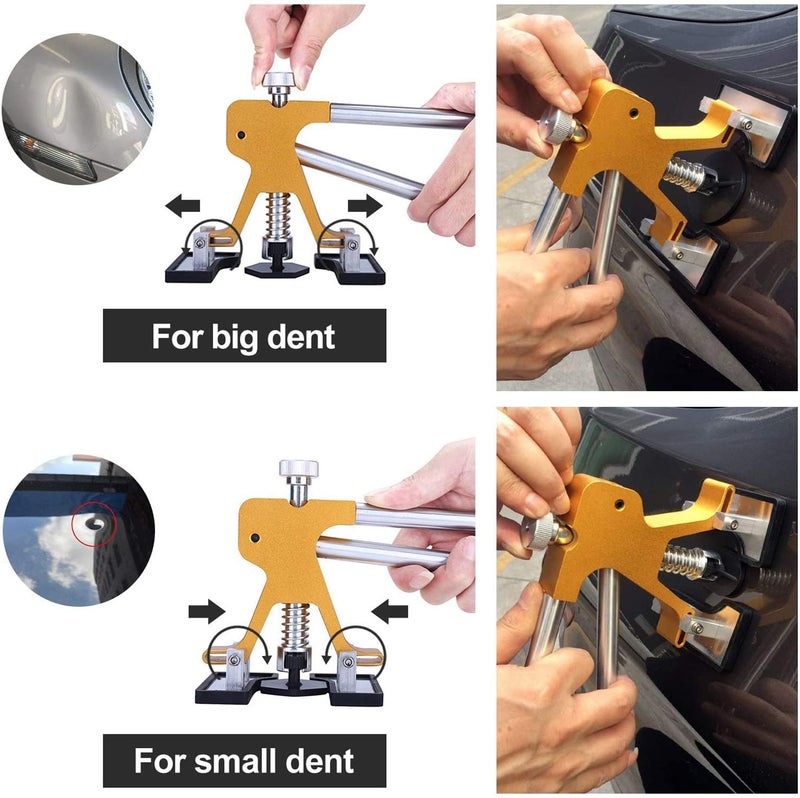 For big dent

For small dent