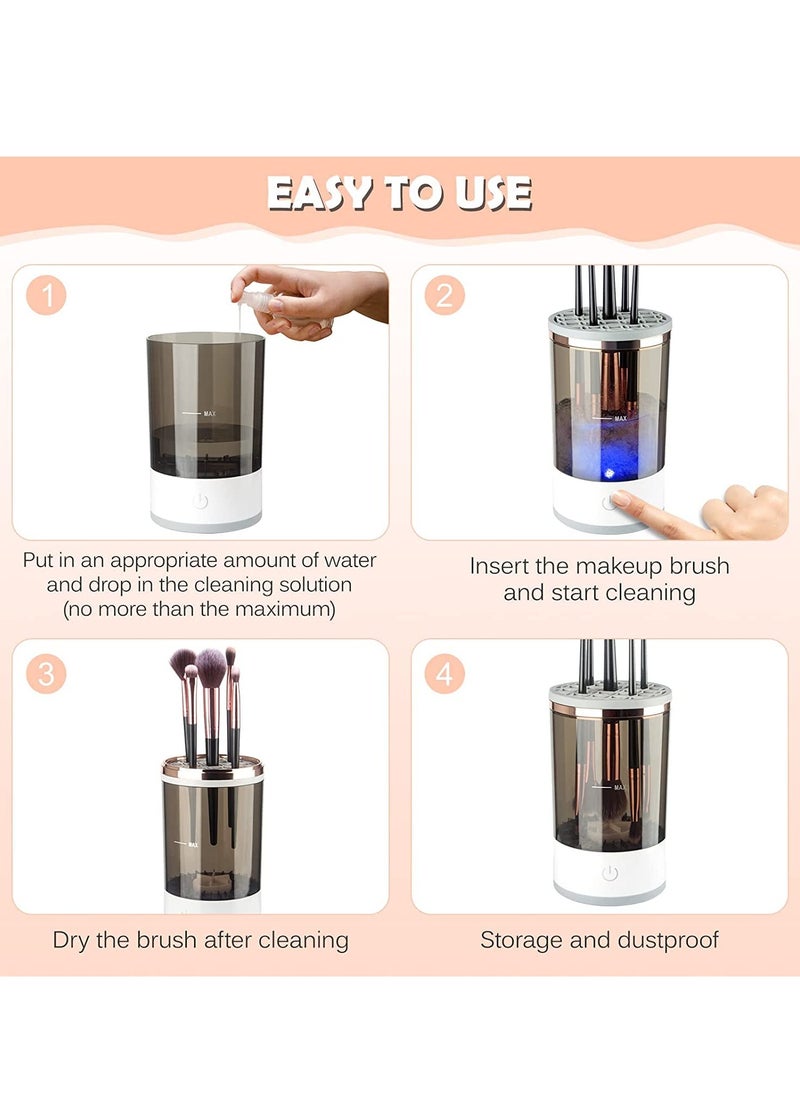 EASY TO USE

1

MAX

Put in an appropriate amount of water and drop in the cleaning solution (no more than the maximum)

2

MAX

Insert the makeup brush and start cleaning

3

MAX

Dry the brush after cleaning

4

MAX

Storage and dustproof