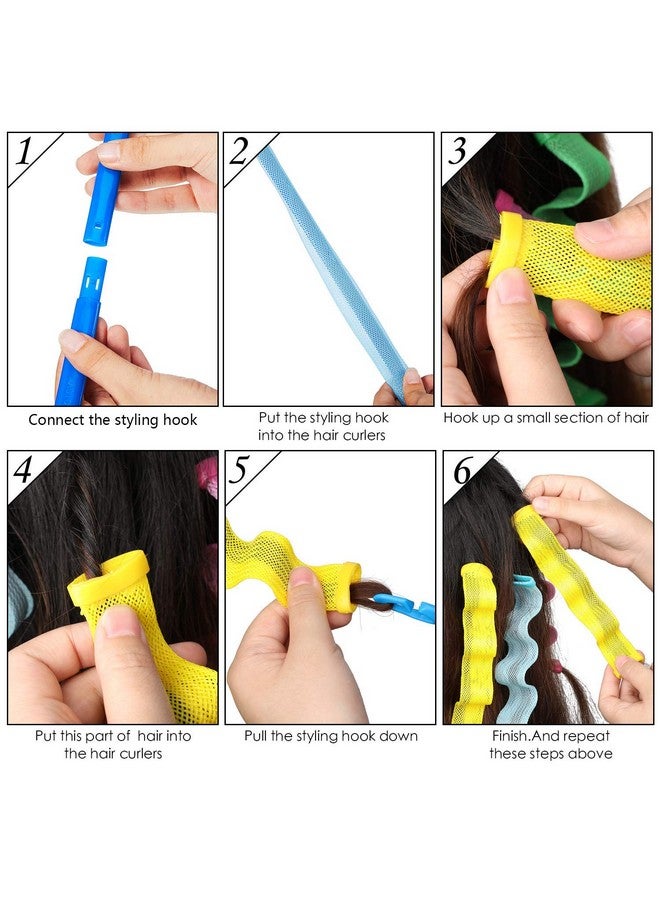 1

Connect the styling hook

2

Put the styling hook into the hair curlers

3

Hook up a small section of hair

4

Put this part of hair into the hair curlers

5

Pull the styling hook down

6

Finish.And repeat these steps above