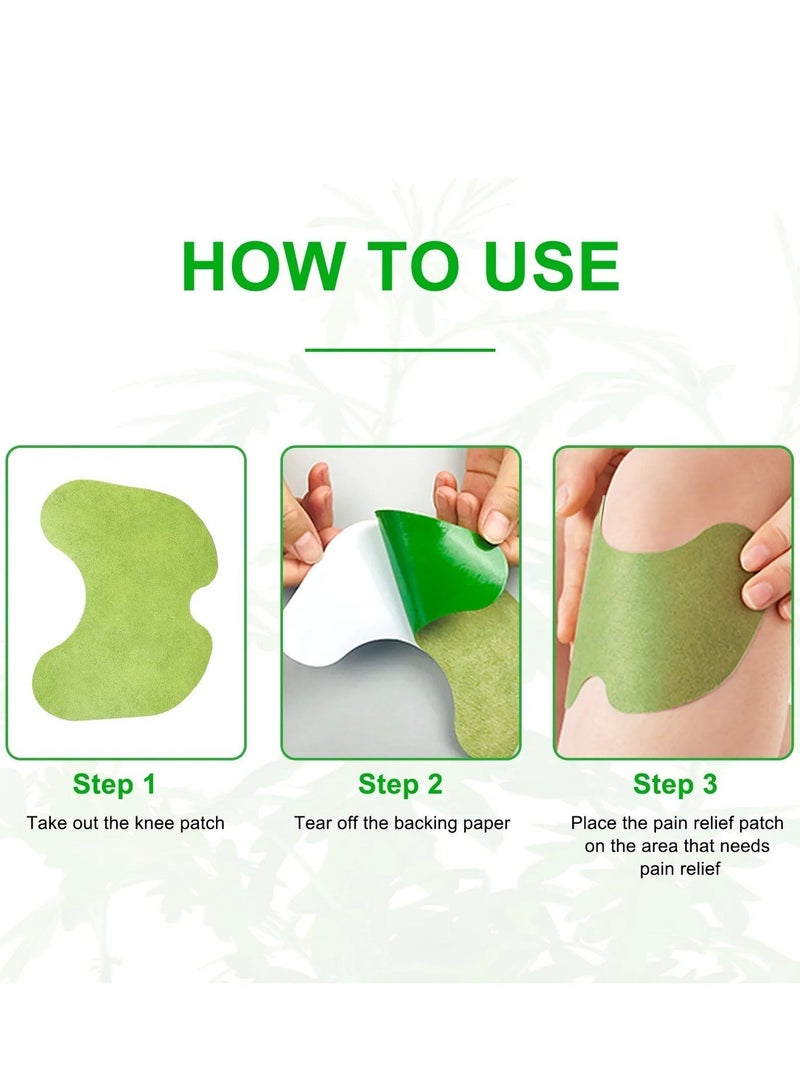 HOW TO USE

Step 1
Take out the knee patch

Step 2
Tear off the backing paper

Step 3
Place the pain relief patch on the area that needs pain relief