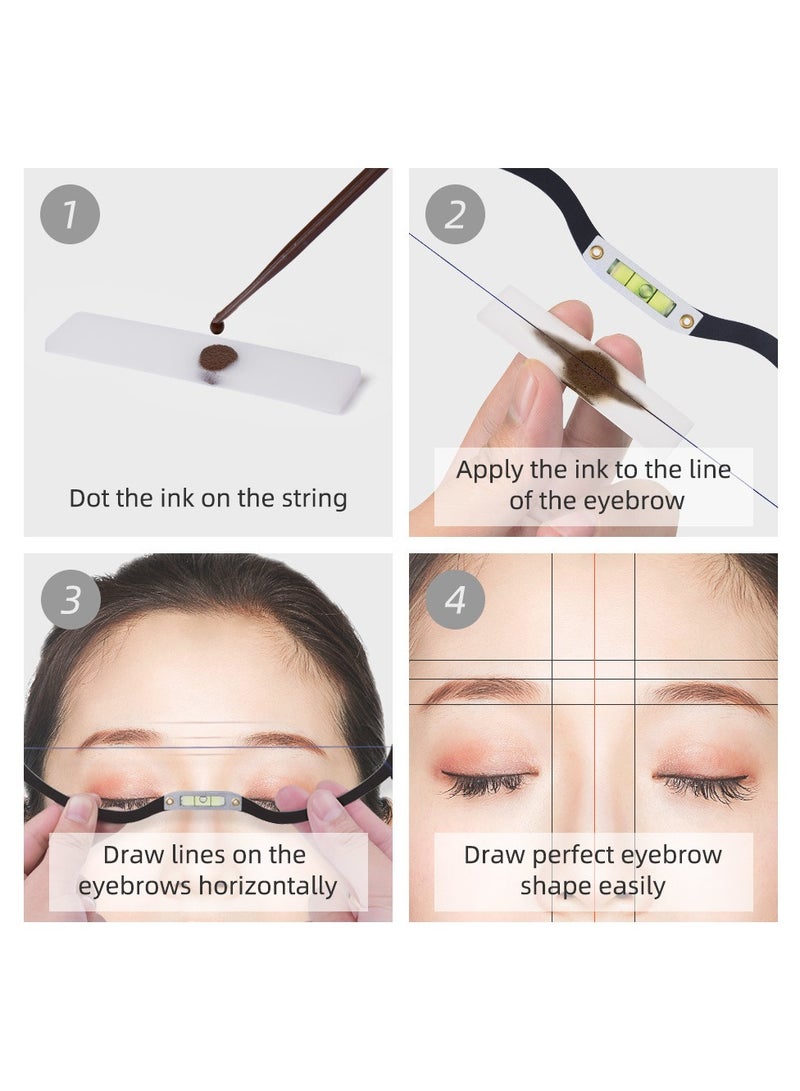 1

Dot the ink on the string

2

Apply the ink to the line of the eyebrow

3

Draw lines on the eyebrows horizontally

4

Draw perfect eyebrow shape easily