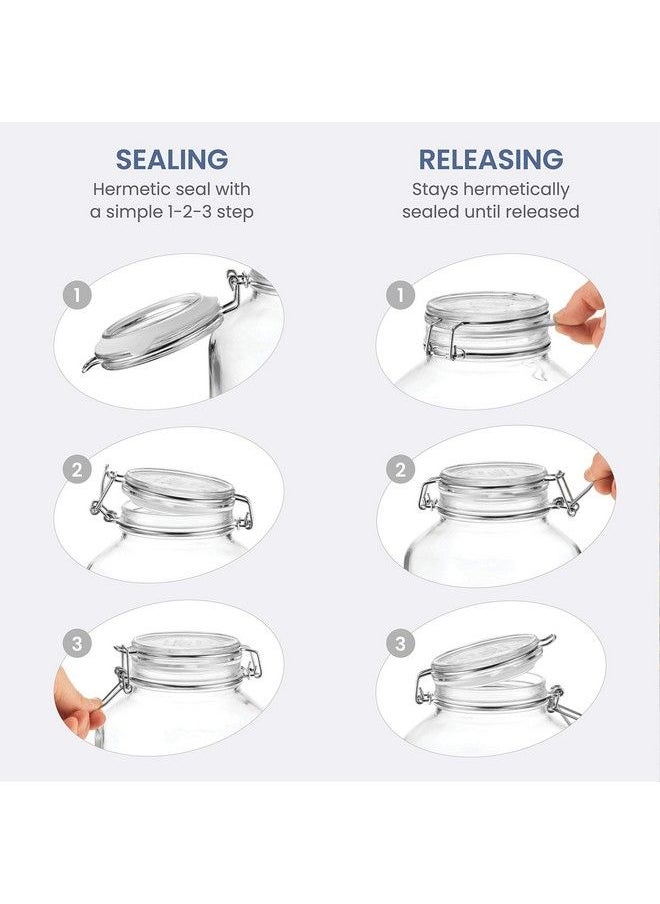 SEALING
Hermetic seal with a simple 1-2-3 step

1

2

3

RELEASING
Stays hermetically sealed until released

1

2

3