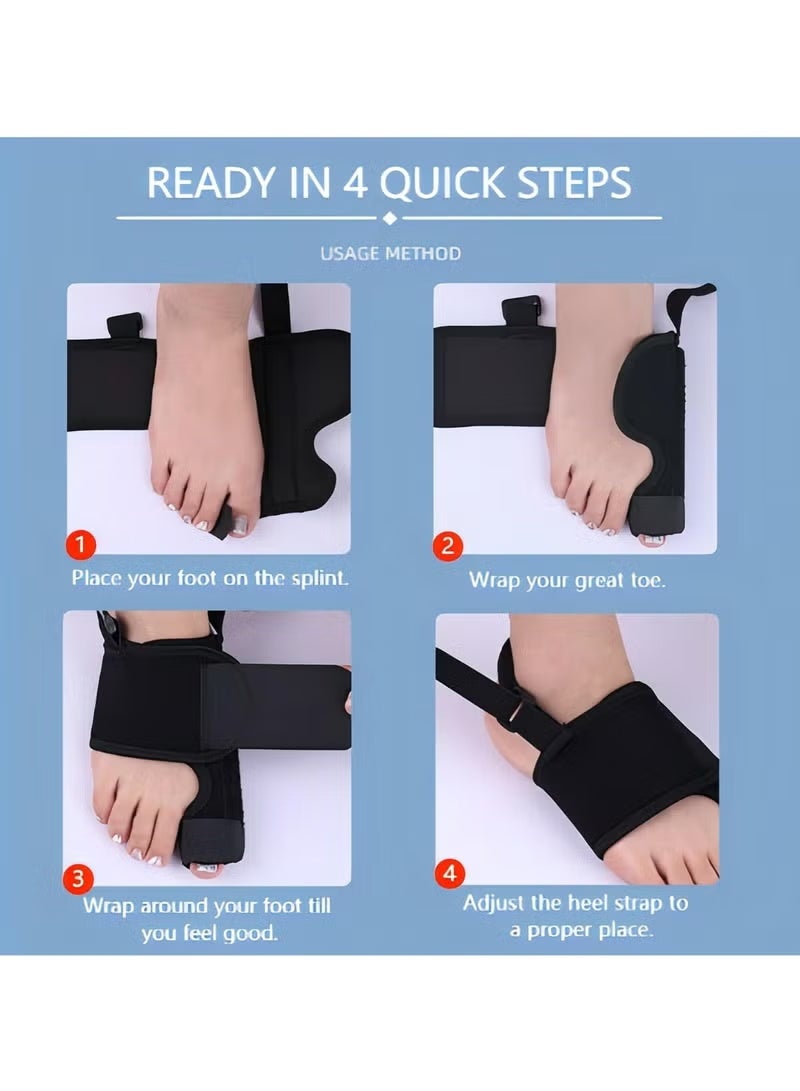 READY IN 4 QUICK STEPS

USAGE METHOD

1
Place your foot on the splint.

2
Wrap your great toe.

3
Wrap around your foot till you feel good.

4
Adjust the heel strap to a proper place.