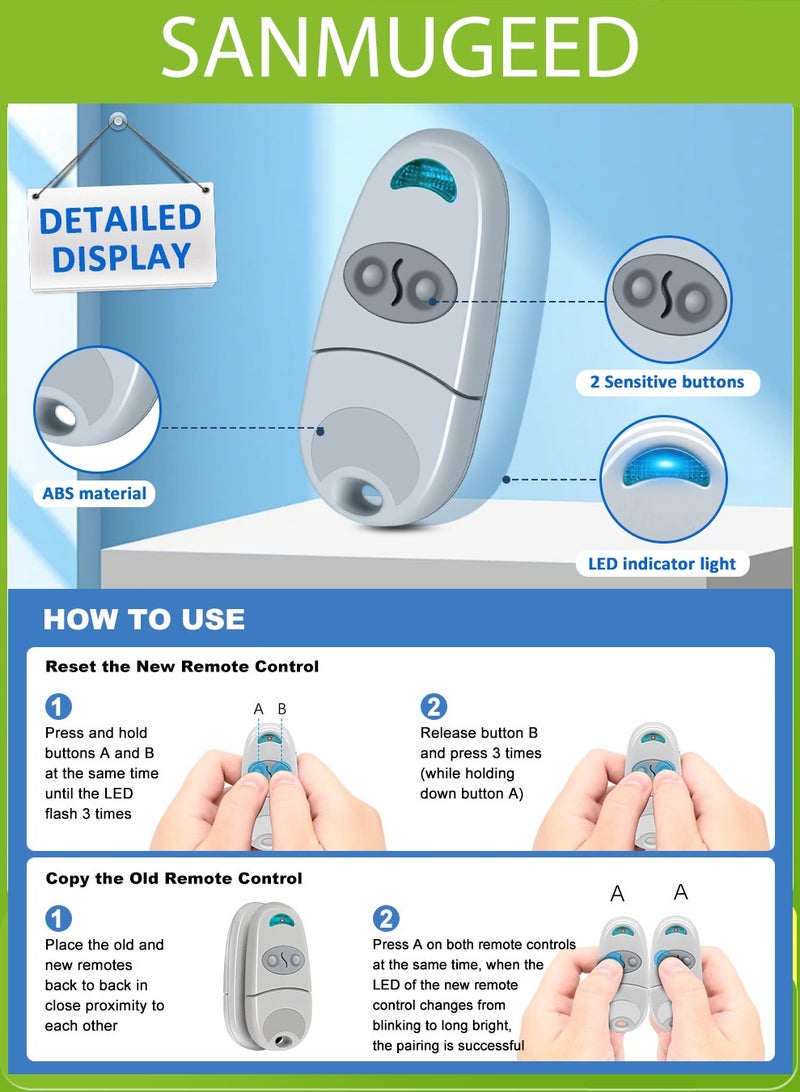 SANMUGEED

DETAILED DISPLAY

2 Sensitive buttons

ABS material

LED indicator light

HOW TO USE

Reset the New Remote Control

1
Press and hold buttons A and B at the same time until the LED flash 3 times

A B

2
Release button B and press 3 times (while holding down button A)

Copy the Old Remote Control

1
Place the old and new remotes back to back in close proximity to each other

2
Press A on both remote controls at the same time, when the LED of the new remote control changes from blinking to long bright, the pairing is successful

A A