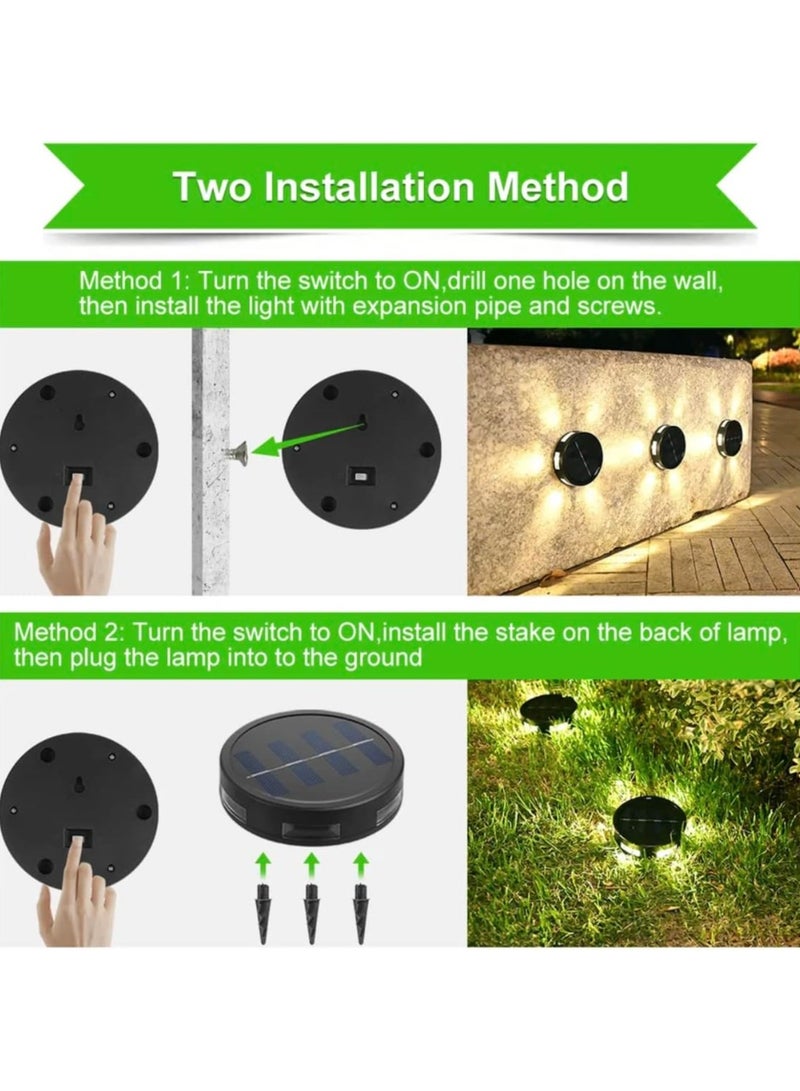 Two Installation Method

Method 1: Turn the switch to ON,drill one hole on the wall, then install the light with expansion pipe and screws.

Method 2: Turn the switch to ON,install the stake on the back of lamp, then plug the lamp into to the ground