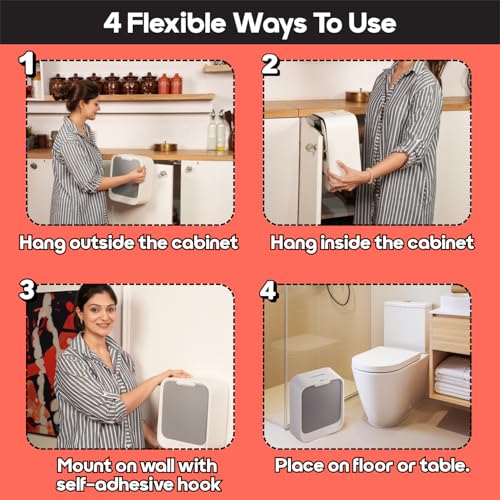 4 Flexible Ways To Use

1

Hang outside the cabinet

2

Hang inside the cabinet

3

Mount on wall with self-adhesive hook

4

Place on floor or table.