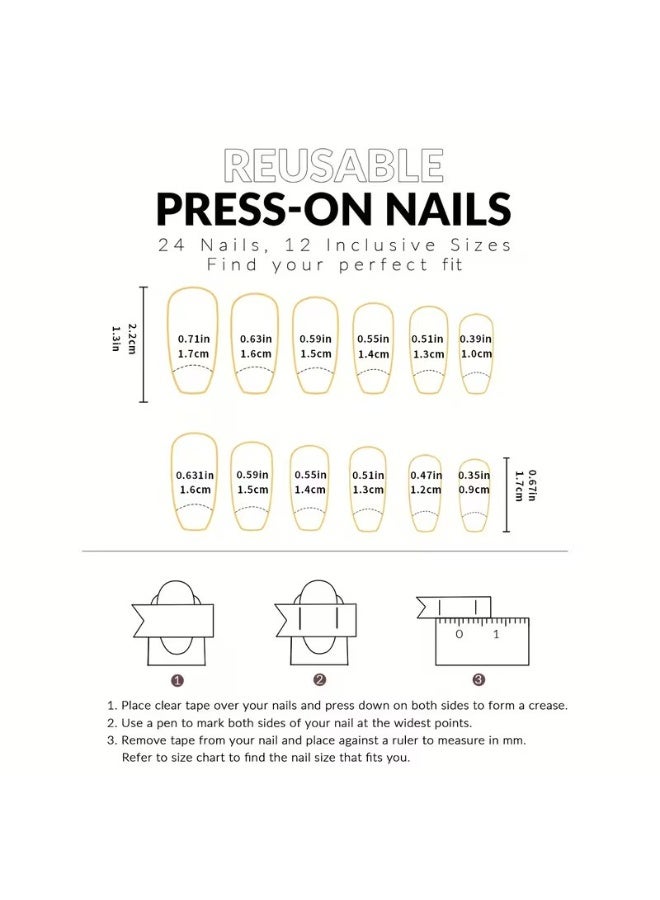 REUSABLE
PRESS-ON NAILS
24 Nails, 12 Inclusive Sizes
Find your perfect fit

2.2cm
1.3in

0.71in
1.7cm

0.63in
1.6cm

0.59in
1.5cm

0.55in
1.4cm

0.51in
1.3cm

0.39in
1.0cm

0.631in
1.6cm

0.59in
1.5cm

0.55in
1.4cm

0.51in
1.3cm

0.47in
1.2cm

0.35in
0.9cm

0.67in
1.7cm

0 1

1

2

3

1. Place clear tape over your nails and press down on both sides to form a crease.
2. Use a pen to mark both sides of your nail at the widest points.
3. Remove tape from your nail and place against a ruler to measure in mm. Refer to size chart to find the nail size that fits you.