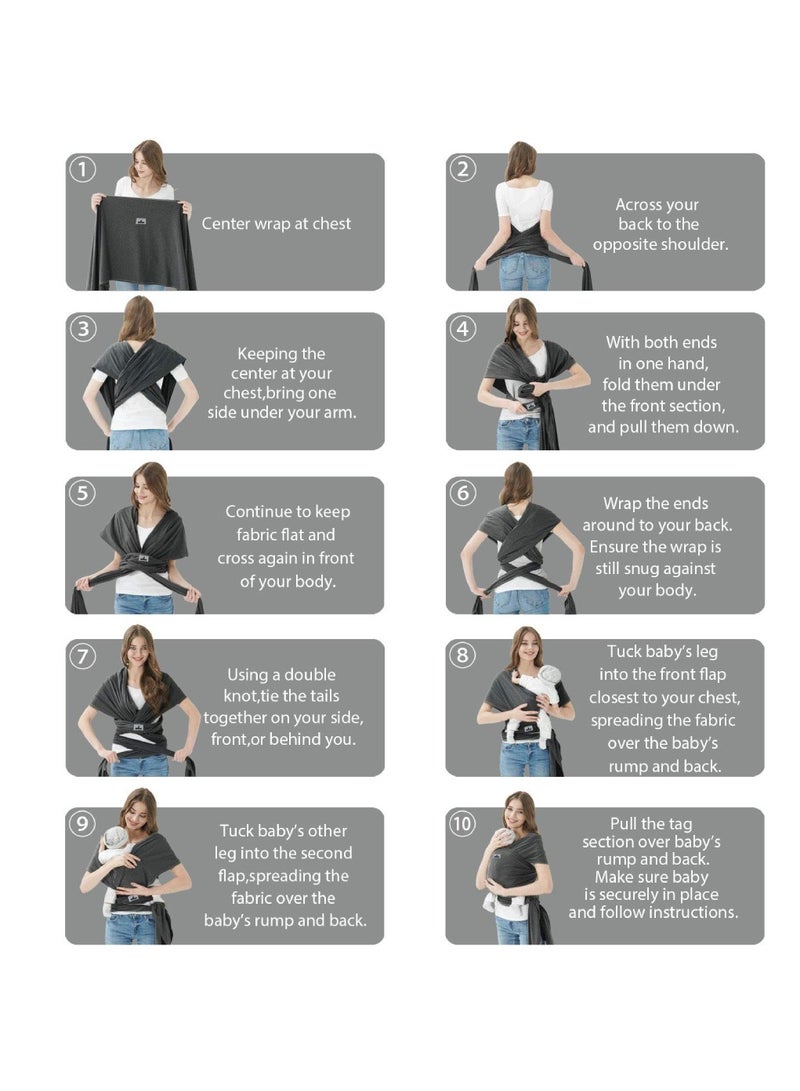 ① Center wrap at chest

② Across your back to the opposite shoulder.

③ Keeping the center at your chest,bring one side under your arm.

④ With both ends in one hand, fold them under the front section, and pull them down.

⑤ Continue to keep fabric flat and cross again in front of your body.

⑥ Wrap the ends around to your back. Ensure the wrap is still snug against your body.

⑦ Using a double knot,tie the tails together on your side, front,or behind you.

⑧ Tuck baby's leg into the front flap closest to your chest, spreading the fabric over the baby's rump and back.

⑨ Tuck baby's other leg into the second flap,spreading the fabric over the baby's rump and back.

⑩ Pull the tag section over baby's rump and back. Make sure baby is securely in place and follow instructions.