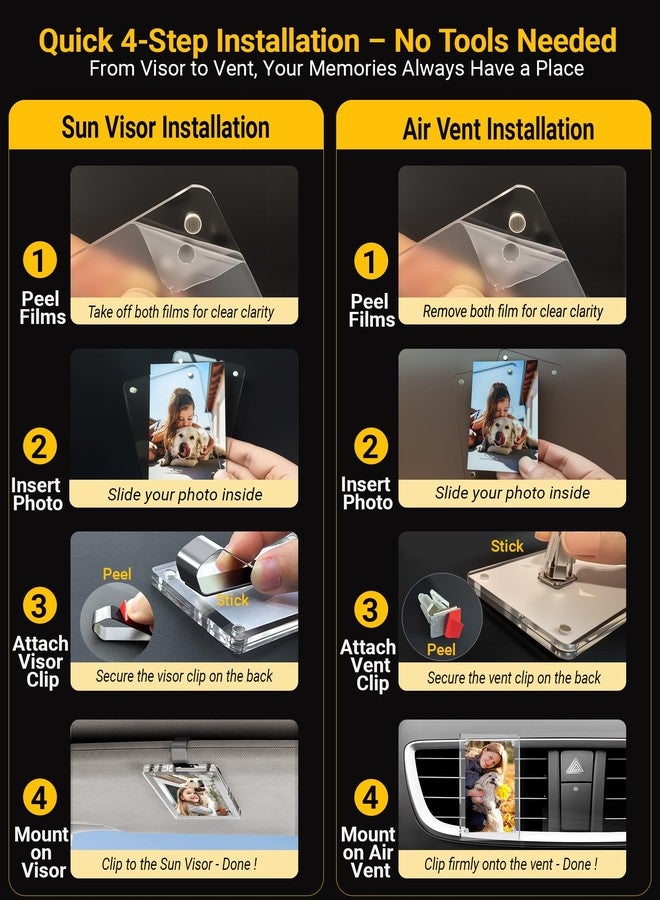 Quick 4-Step Installation – No Tools Needed
From Visor to Vent, Your Memories Always Have a Place

Sun Visor Installation

1
Peel Films
Take off both films for clear clarity

2
Insert Photo
Slide your photo inside

3
Attach Visor Clip
Peel
Stick
Secure the visor clip on the back

4
Mount on Visor
Clip to the Sun Visor - Done !

Air Vent Installation

1
Peel Films
Remove both film for clear clarity

2
Insert Photo
Slide your photo inside

3
Attach Vent Clip
Stick
Peel
Secure the vent clip on the back

4
Mount on Air Vent
Clip firmly onto the vent - Done !